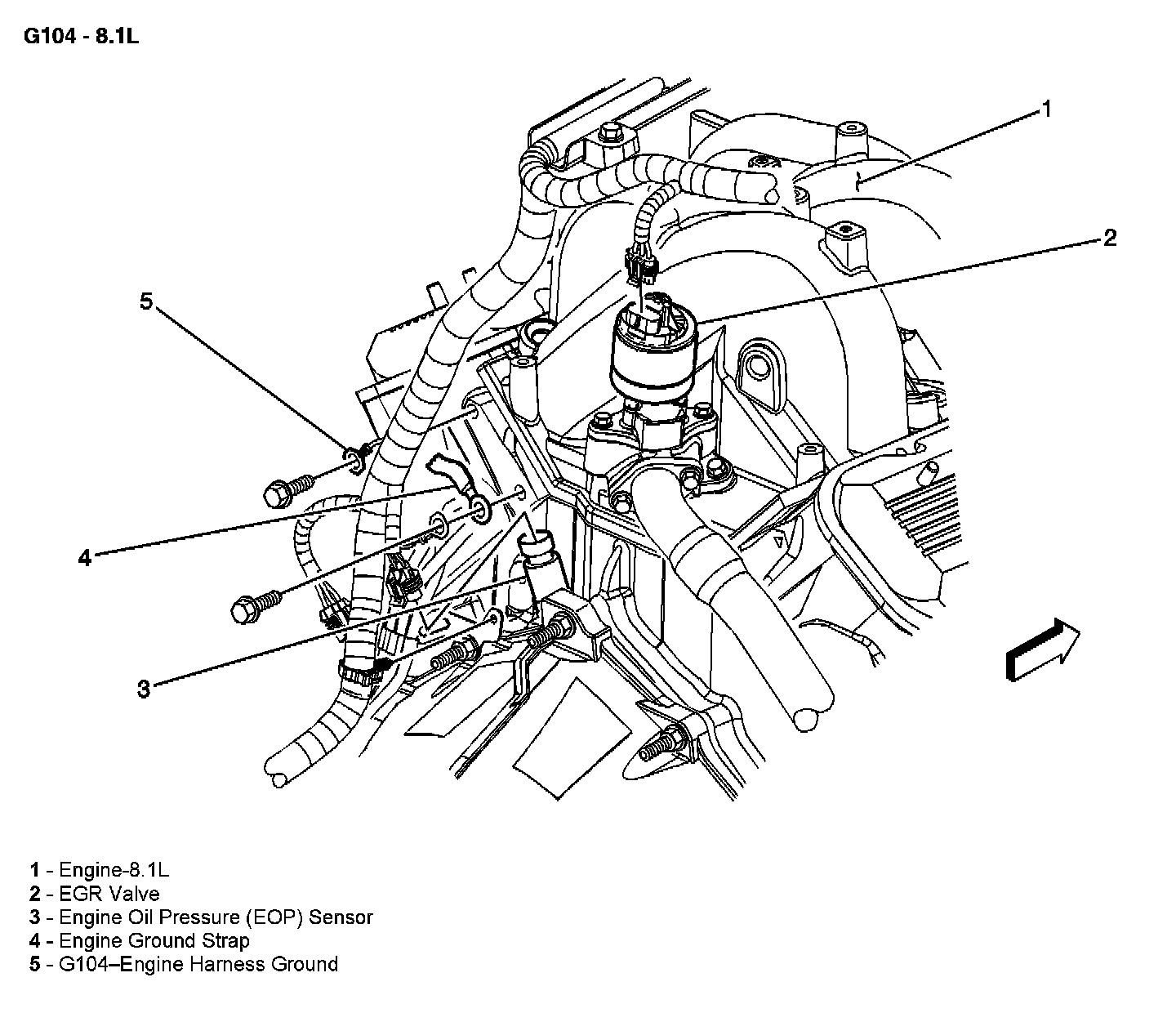 G104 - 8.1L

1

2

5

4

3

1 - Engine-8.1L
2 - EGR Valve
3 - Engine Oil Pressure (EOP) Sensor
4 - Engine Ground Strap
5 - G104–Engine Harness Ground