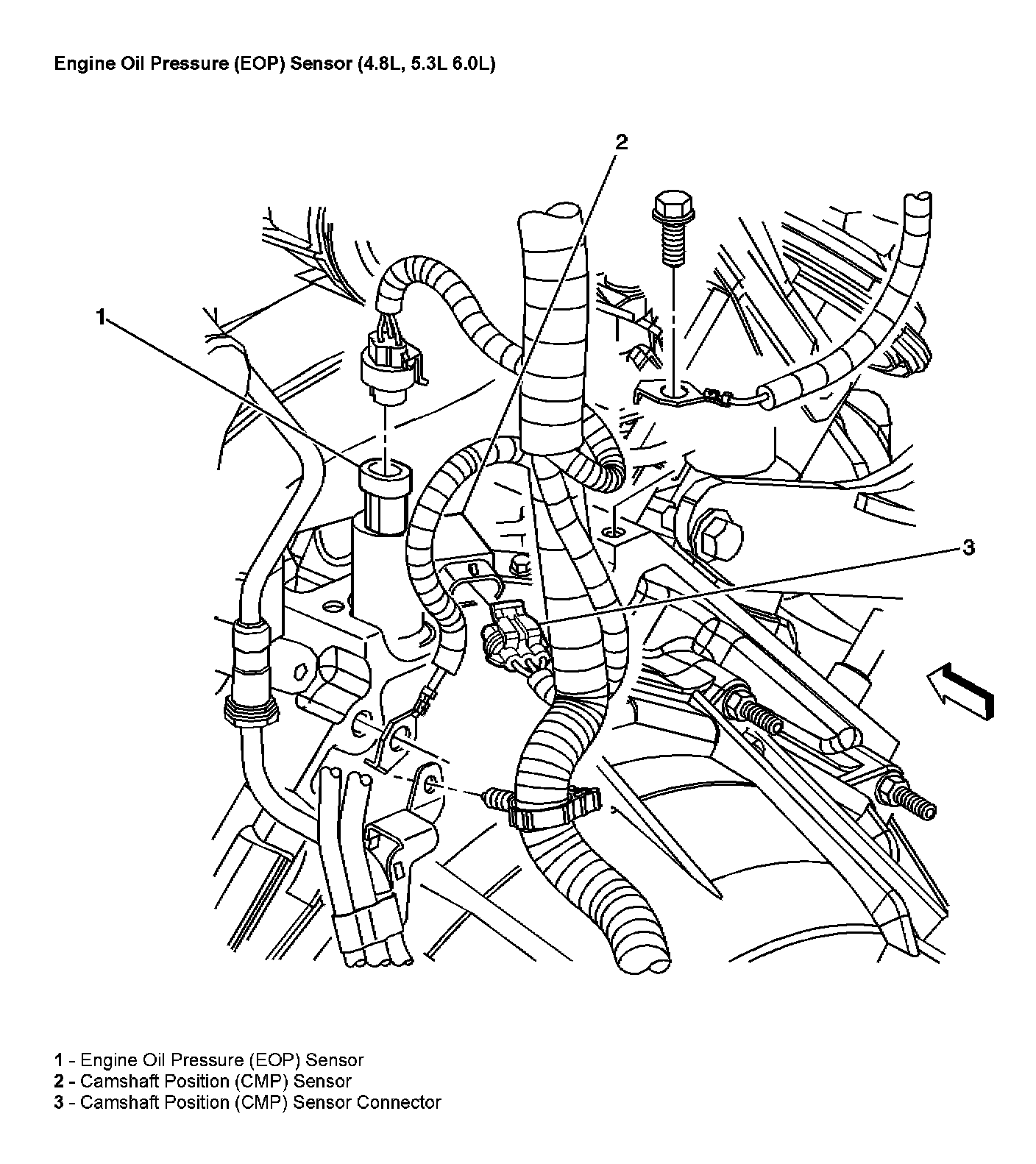 Engine Oil Pressure (EOP) Sensor (4.8L, 5.3L 6.0L)

2

1

3

1 - Engine Oil Pressure (EOP) Sensor
2 - Camshaft Position (CMP) Sensor
3 - Camshaft Position (CMP) Sensor Connector