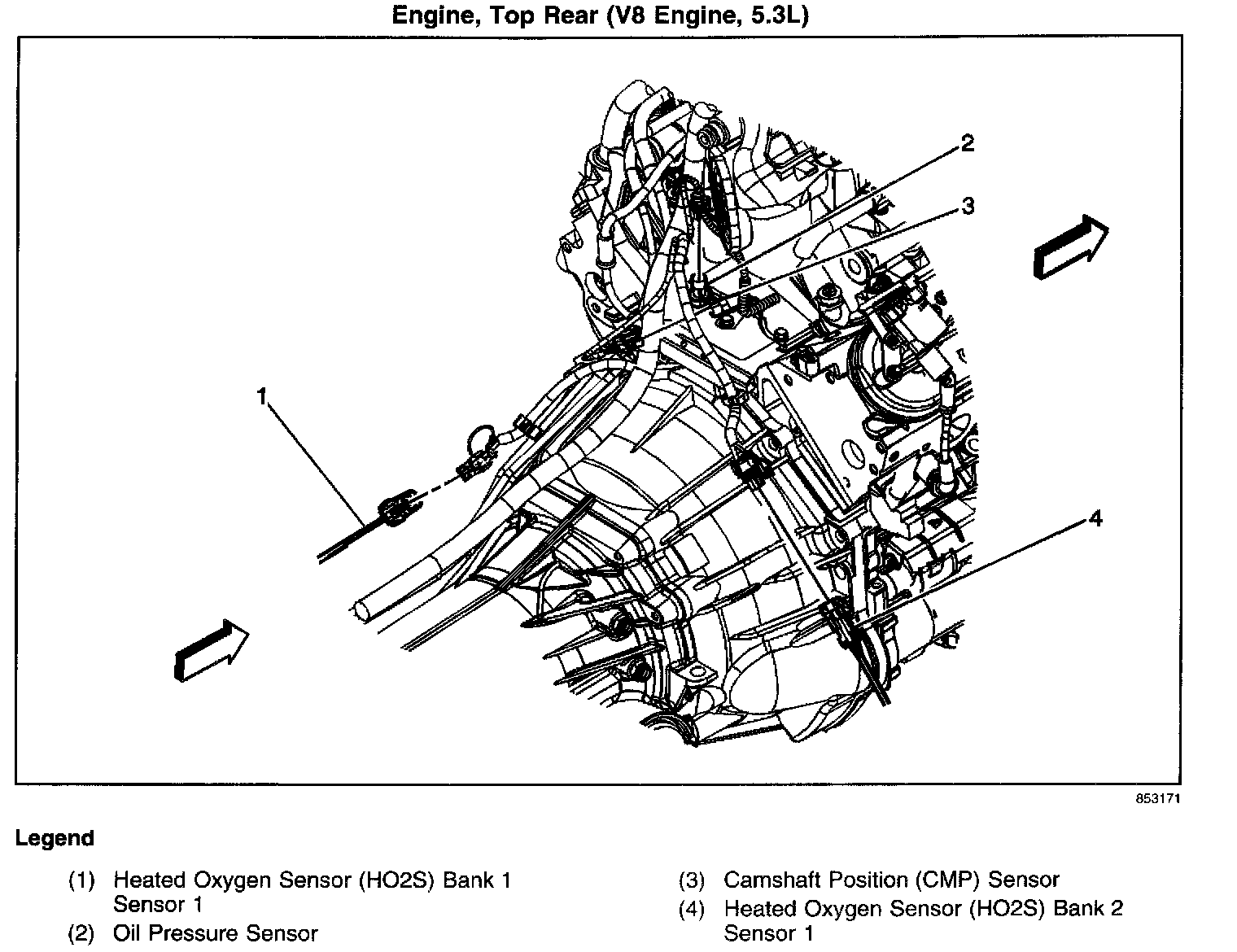 Engine, Top Rear (V8 Engine, 5.3L)

2

3

1

4

853171

Legend

(1) Heated Oxygen Sensor (HO2S) Bank 1 Sensor 1

(2) Oil Pressure Sensor

(3) Camshaft Position (CMP) Sensor

(4) Heated Oxygen Sensor (HO2S) Bank 2 Sensor 1