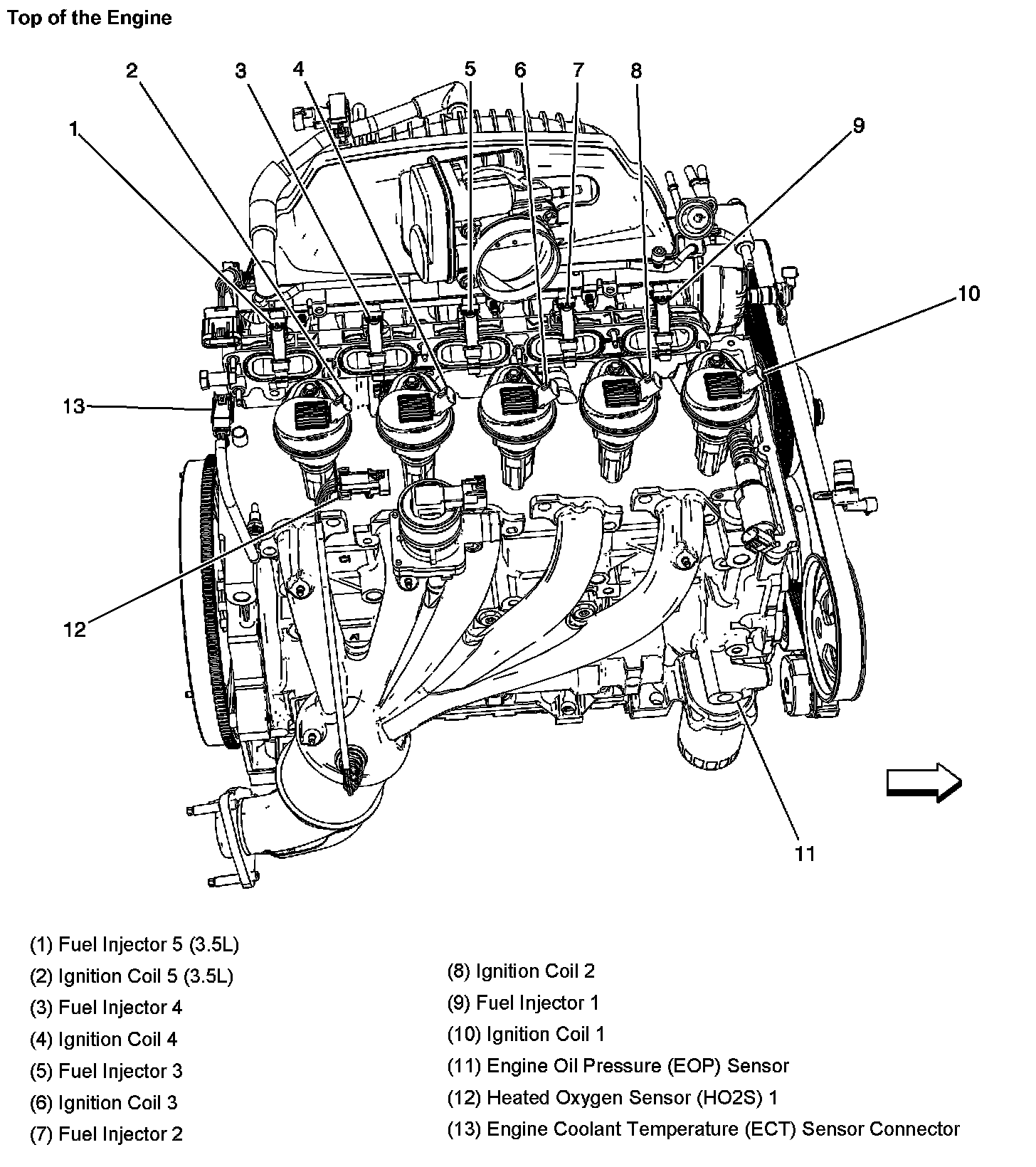 Top of the Engine

2 3 4 5 6 7 8

1

9

10

13

12

11

(1) Fuel Injector 5 (3.5L)

(2) Ignition Coil 5 (3.5L)

(3) Fuel Injector 4

(4) Ignition Coil 4

(5) Fuel Injector 3

(6) Ignition Coil 3

(7) Fuel Injector 2

(8) Ignition Coil 2

(9) Fuel Injector 1

(10) Ignition Coil 1

(11) Engine Oil Pressure (EOP) Sensor

(12) Heated Oxygen Sensor (HO2S) 1

(13) Engine Coolant Temperature (ECT) Sensor Connector