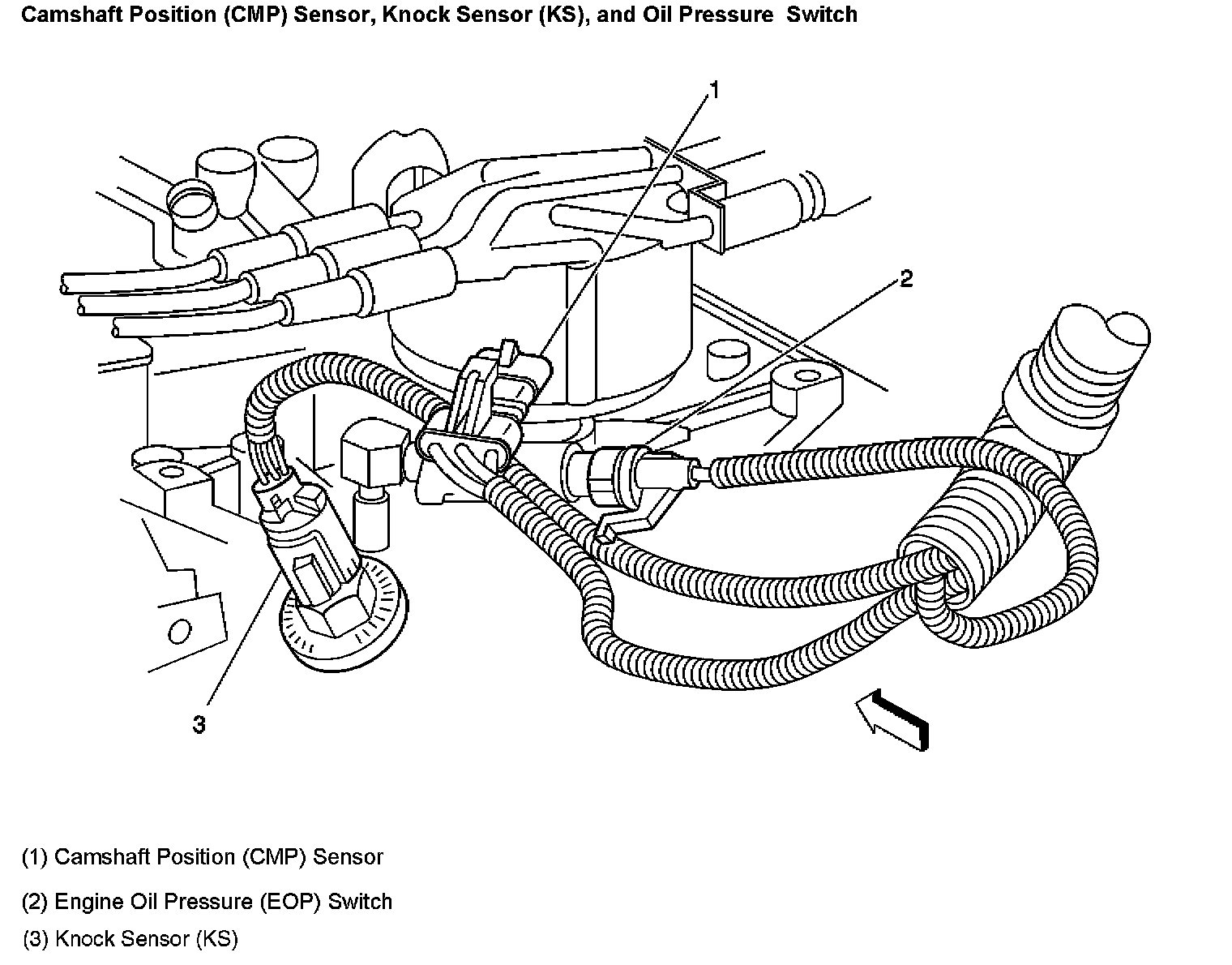 Camshaft Position (CMP) Sensor, Knock Sensor (KS), and Oil Pressure Switch

1

2

3

(1) Camshaft Position (CMP) Sensor

(2) Engine Oil Pressure (EOP) Switch

(3) Knock Sensor (KS)