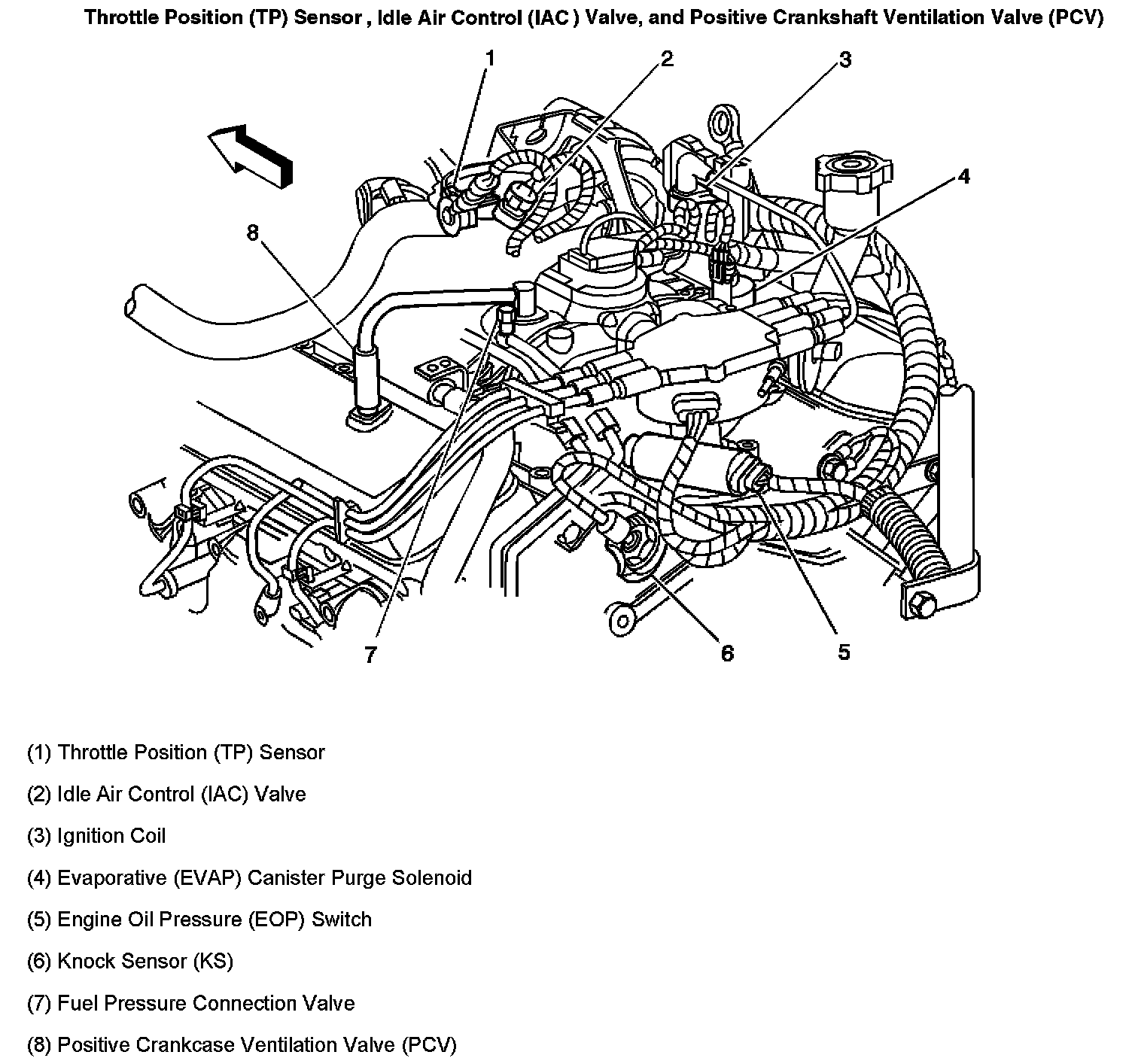 Throttle Position (TP) Sensor , Idle Air Control (IAC ) Valve, and Positive Crankshaft Ventilation Valve (PCV)

1
2
3
4
8
7
6
5

(1) Throttle Position (TP) Sensor

(2) Idle Air Control (IAC) Valve

(3) Ignition Coil

(4) Evaporative (EVAP) Canister Purge Solenoid

(5) Engine Oil Pressure (EOP) Switch

(6) Knock Sensor (KS)

(7) Fuel Pressure Connection Valve

(8) Positive Crankcase Ventilation Valve (PCV)