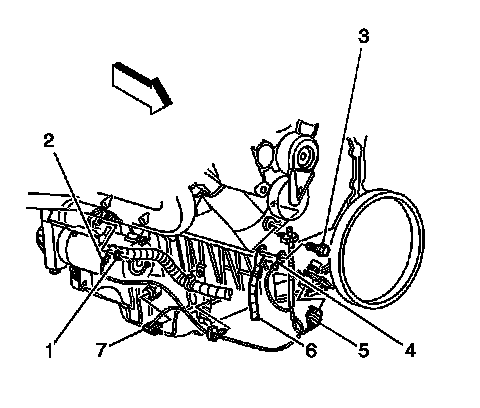 3
2
1
7
6
5
4