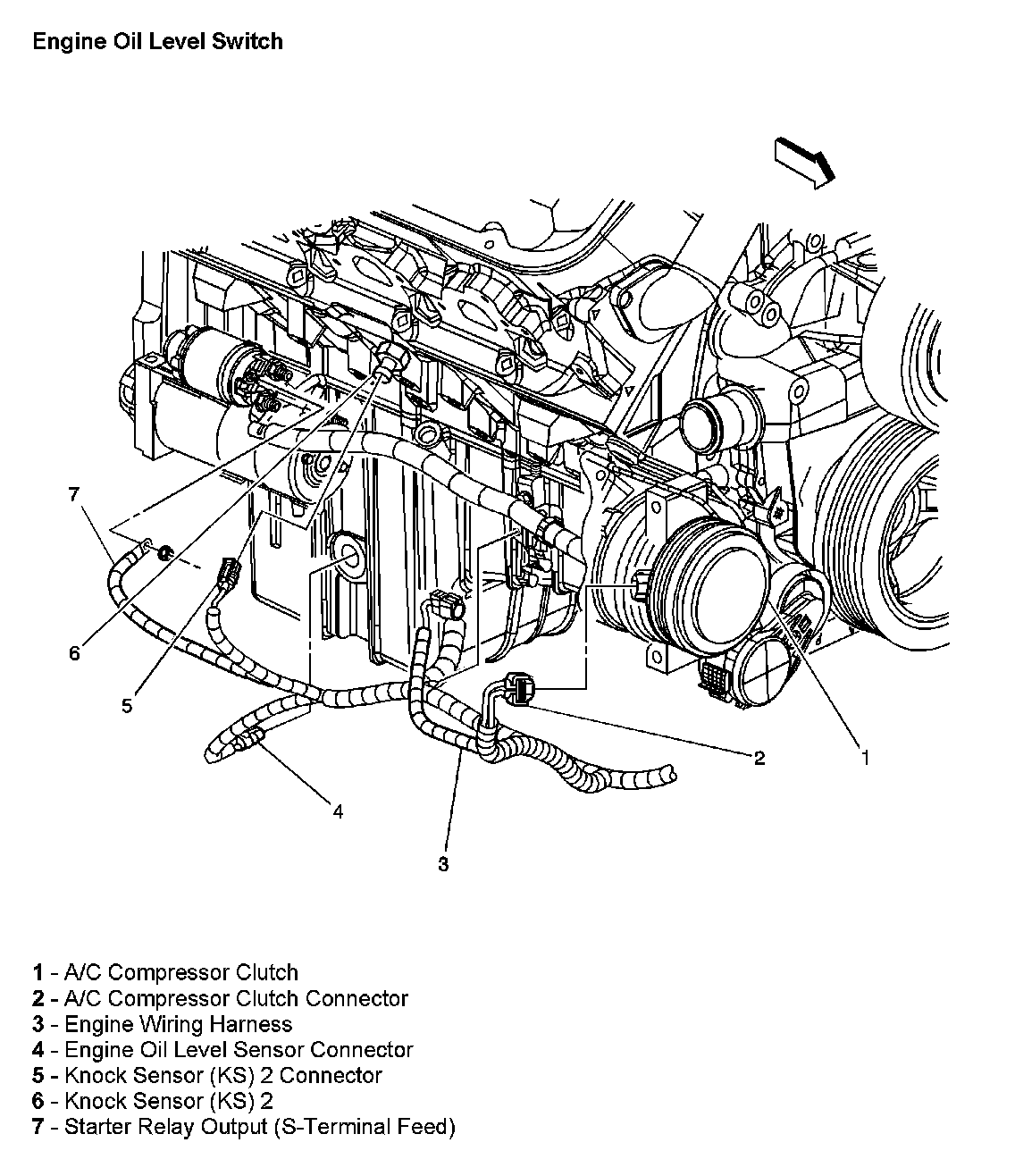 Engine Oil Level Switch

7

6

5

4

3

2

1

1 - A/C Compressor Clutch
2 - A/C Compressor Clutch Connector
3 - Engine Wiring Harness
4 - Engine Oil Level Sensor Connector
5 - Knock Sensor (KS) 2 Connector
6 - Knock Sensor (KS) 2
7 - Starter Relay Output (S-Terminal Feed)