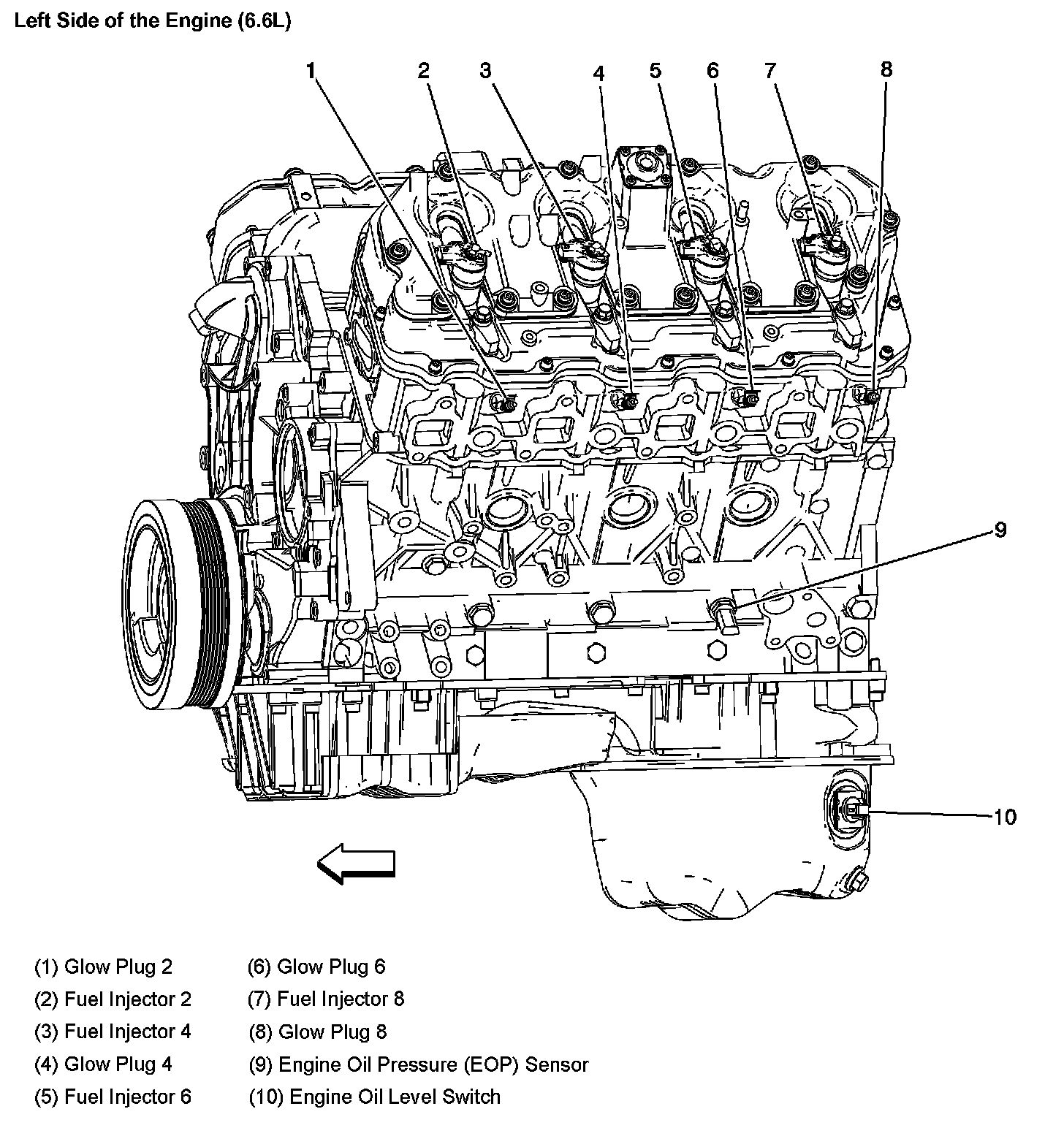 Left Side of the Engine (6.6L)

1 2 3 4 5 6 7 8

9

10

(1) Glow Plug 2
(2) Fuel Injector 2
(3) Fuel Injector 4
(4) Glow Plug 4
(5) Fuel Injector 6

(6) Glow Plug 6
(7) Fuel Injector 8
(8) Glow Plug 8
(9) Engine Oil Pressure (EOP) Sensor
(10) Engine Oil Level Switch