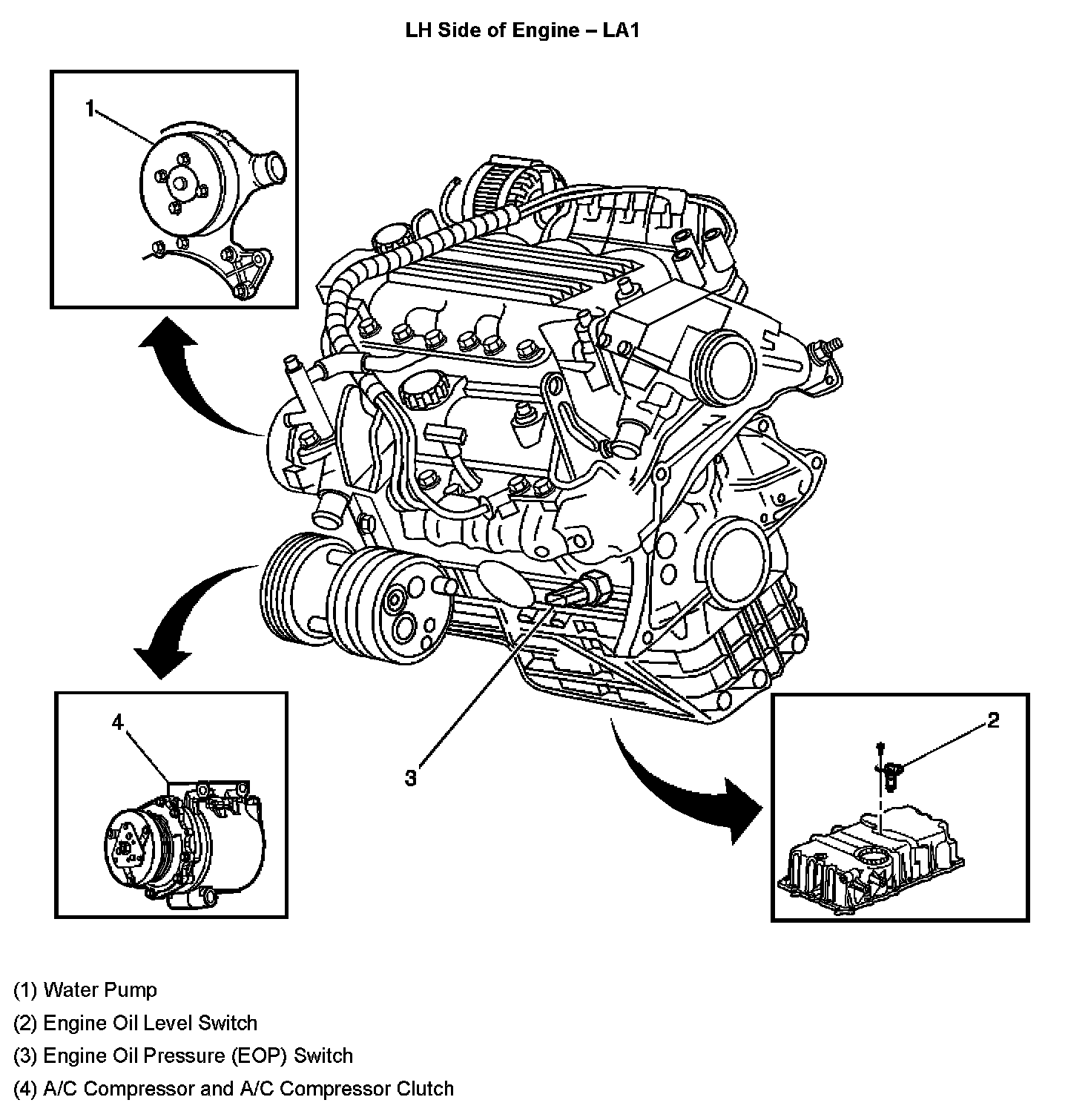 LH Side of Engine – LA1

1

4

3

2

(1) Water Pump

(2) Engine Oil Level Switch

(3) Engine Oil Pressure (EOP) Switch

(4) A/C Compressor and A/C Compressor Clutch