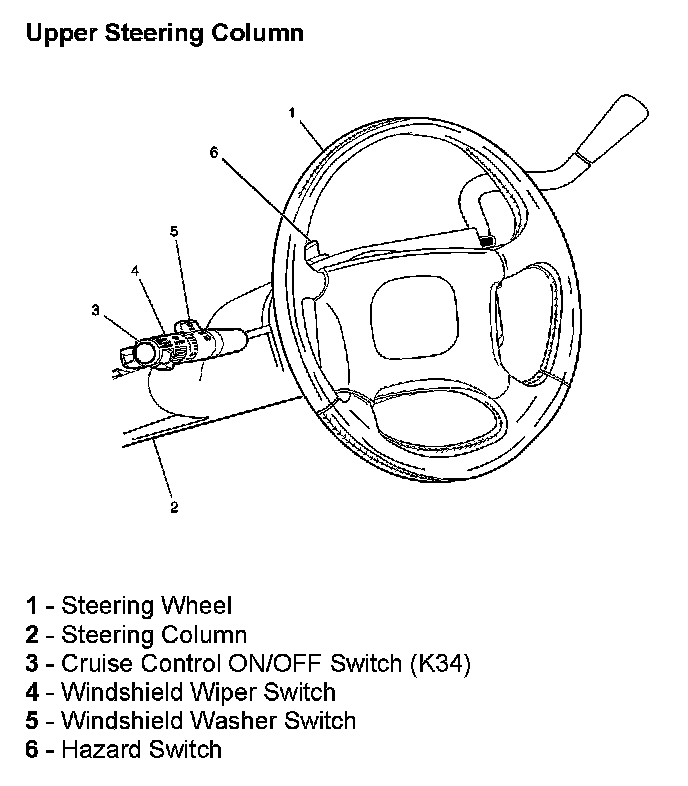 Upper Steering Column

1

6

5

4

3

2

1 - Steering Wheel
2 - Steering Column
3 - Cruise Control ON/OFF Switch (K34)
4 - Windshield Wiper Switch
5 - Windshield Washer Switch
6 - Hazard Switch