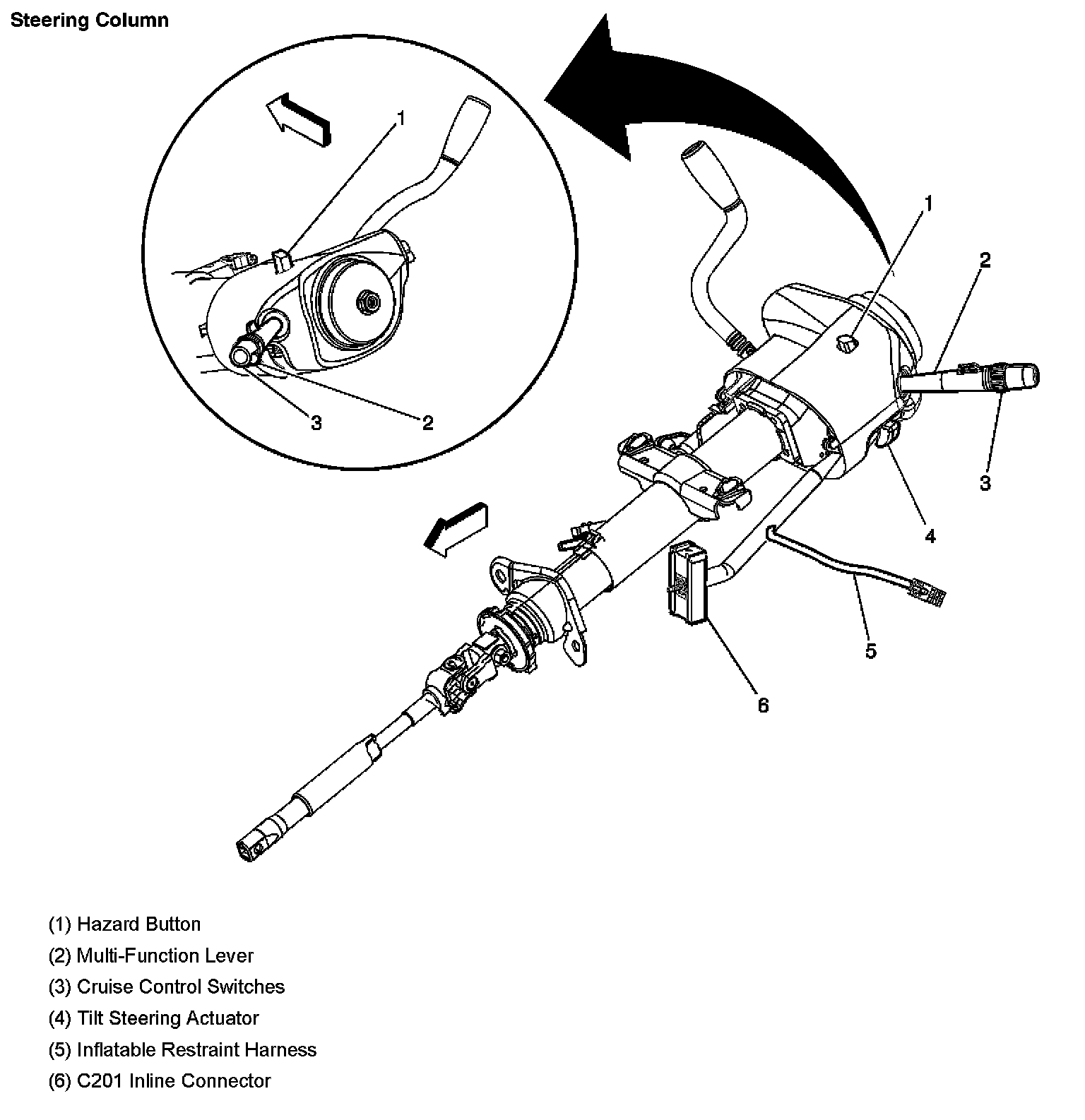 Steering Column

1

3

2

1

2

3

4

5

6

(1) Hazard Button

(2) Multi-Function Lever

(3) Cruise Control Switches

(4) Tilt Steering Actuator

(5) Inflatable Restraint Harness

(6) C201 Inline Connector