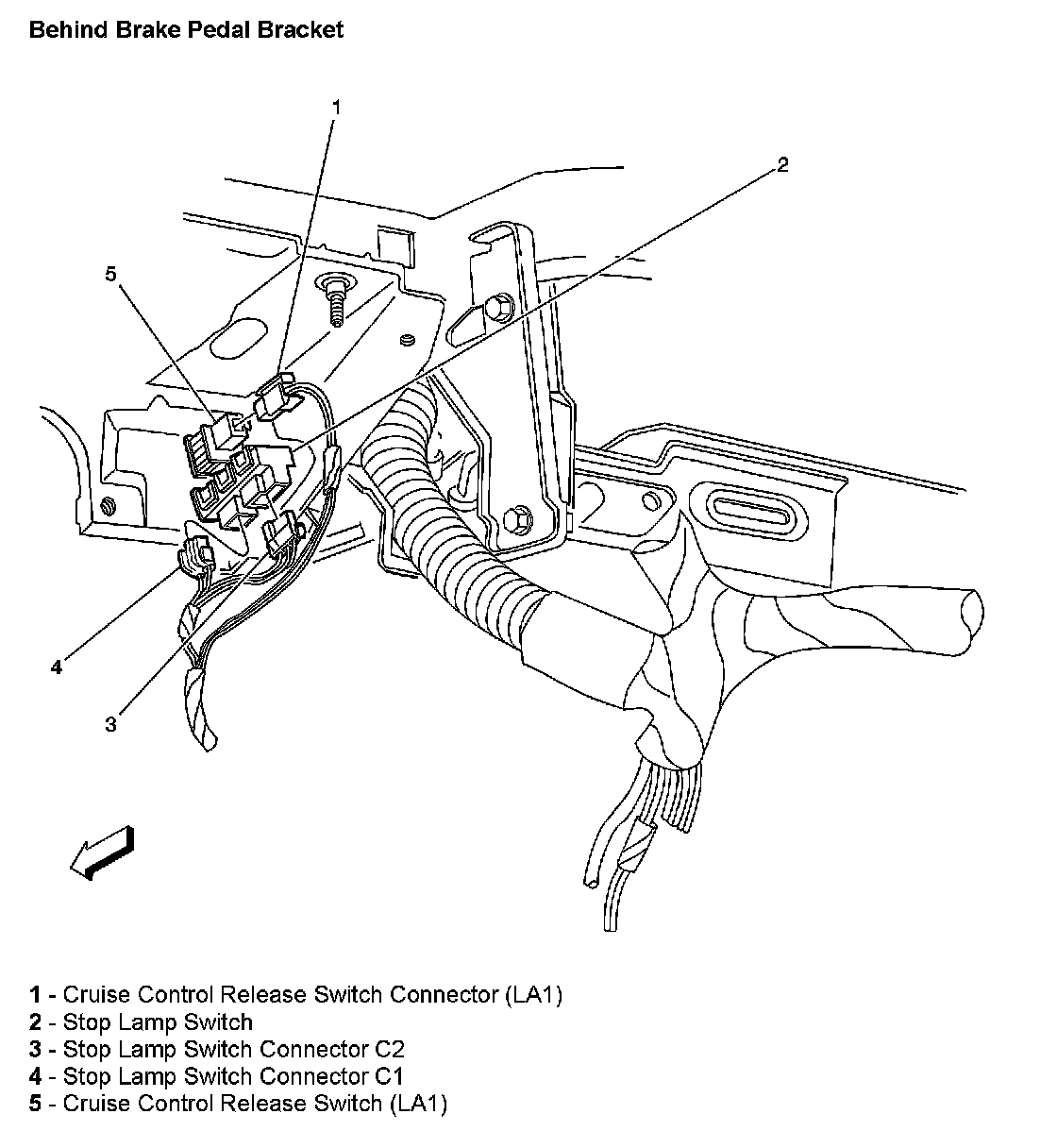 Behind Brake Pedal Bracket

1

2

5

4

3

1 - Cruise Control Release Switch Connector (LA1)
2 - Stop Lamp Switch
3 - Stop Lamp Switch Connector C2
4 - Stop Lamp Switch Connector C1
5 - Cruise Control Release Switch (LA1)