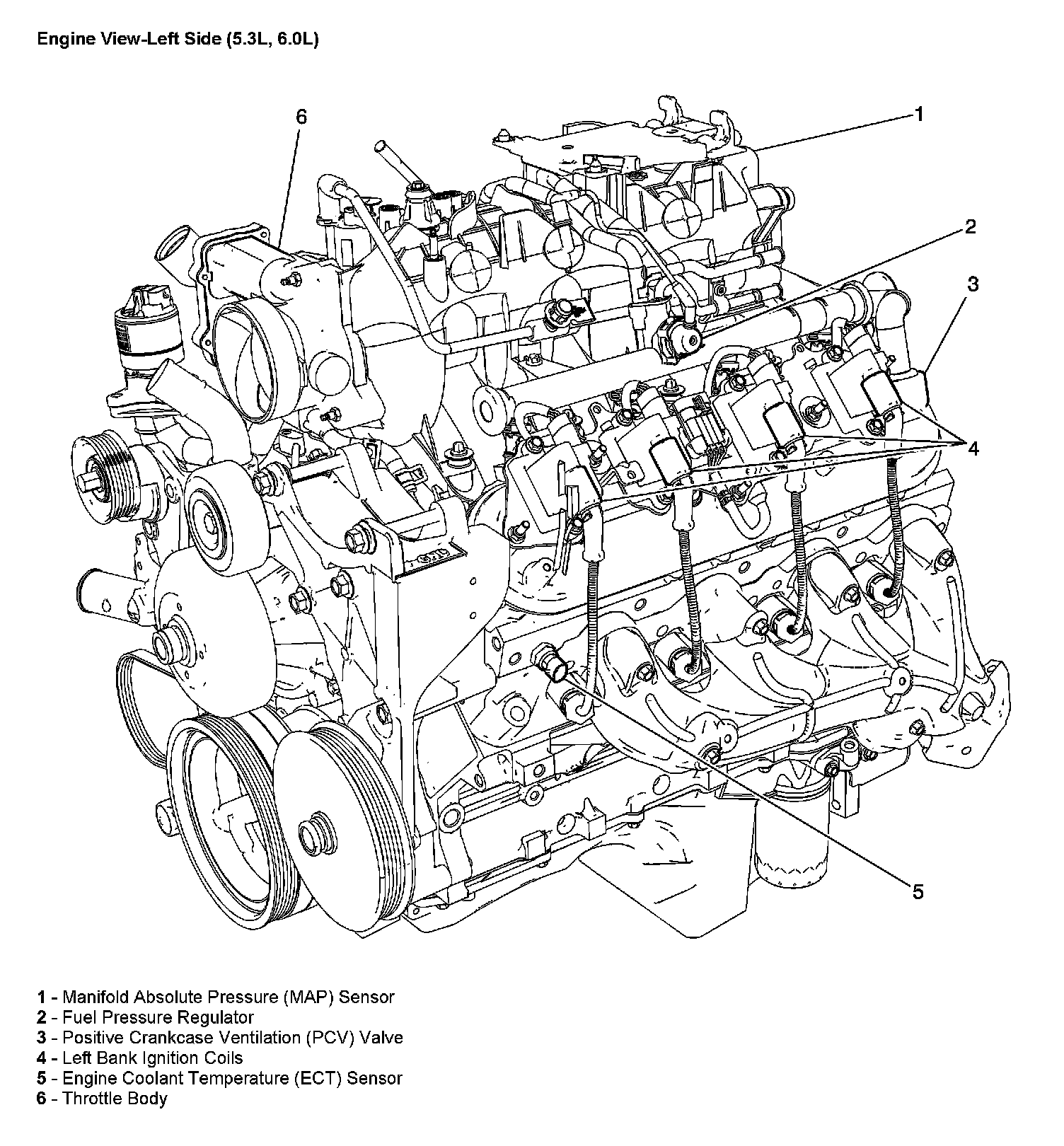 Engine View-Left Side (5.3L, 6.0L)

6
1
2
3
4
5

1 - Manifold Absolute Pressure (MAP) Sensor
2 - Fuel Pressure Regulator
3 - Positive Crankcase Ventilation (PCV) Valve
4 - Left Bank Ignition Coils
5 - Engine Coolant Temperature (ECT) Sensor
6 - Throttle Body