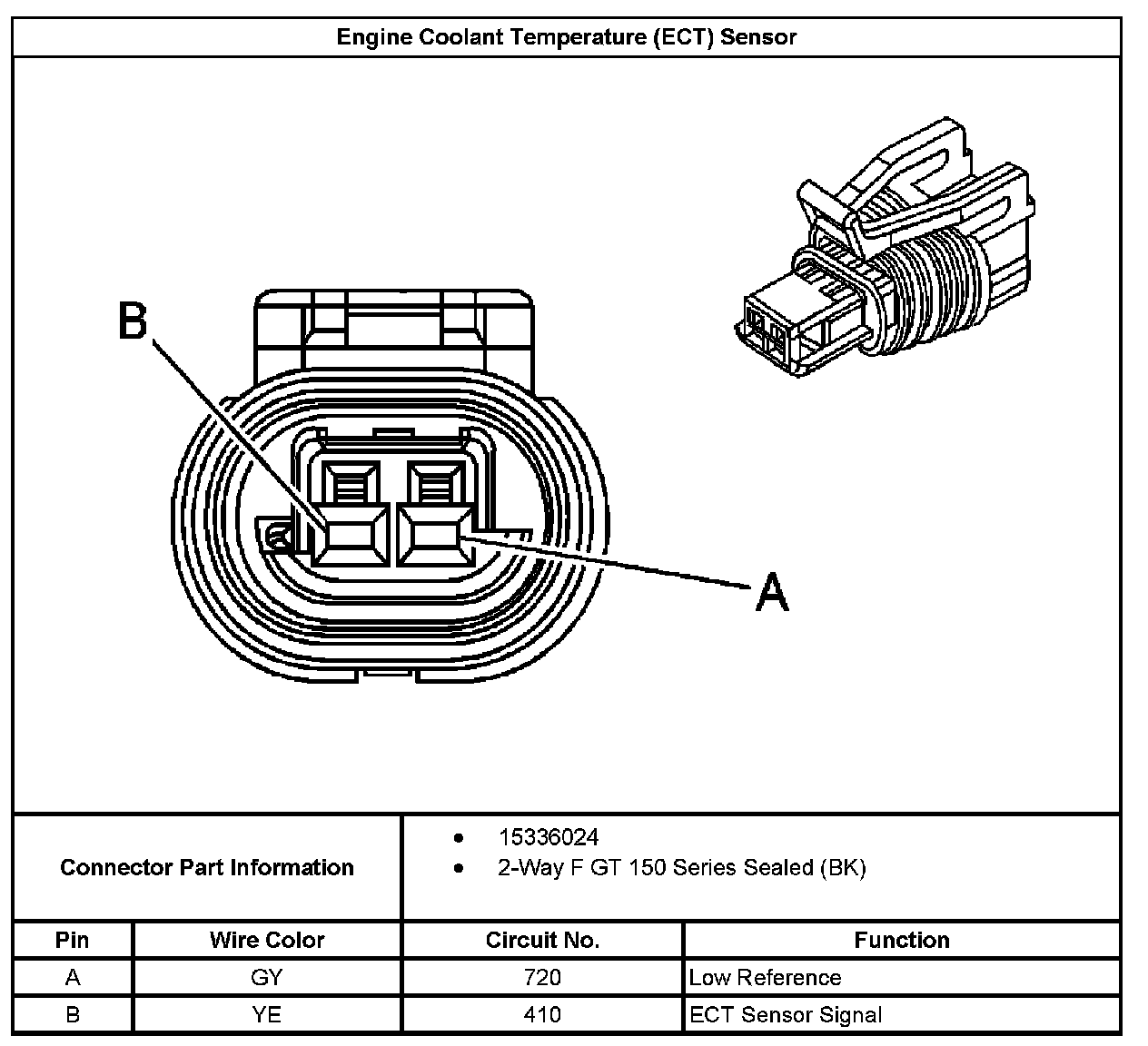 Engine Coolant Temperature (ECT) Sensor

B

A

Connector Part Information

- 15336024
- 2-Way F GT 150 Series Sealed (BK)

| Pin | Wire Color | Circuit No. | Function |
|---|---|---|---|
| A | GY | 720 | Low Reference |
| B | YE | 410 | ECT Sensor Signal |