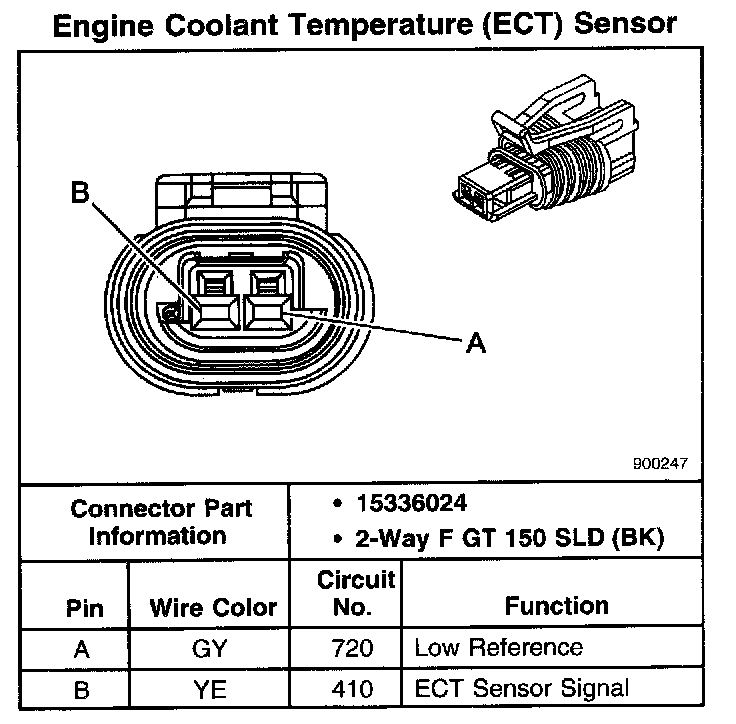 Engine Coolant Temperature (ECT) Sensor

B

A

900247

Connector Part Information

• 15336024
• 2-Way F GT 150 SLD (BK)

| Pin | Wire Color | Circuit No. | Function |
|---|---|---|---|
| A | GY | 720 | Low Reference |
| B | YE | 410 | ECT Sensor Signal |