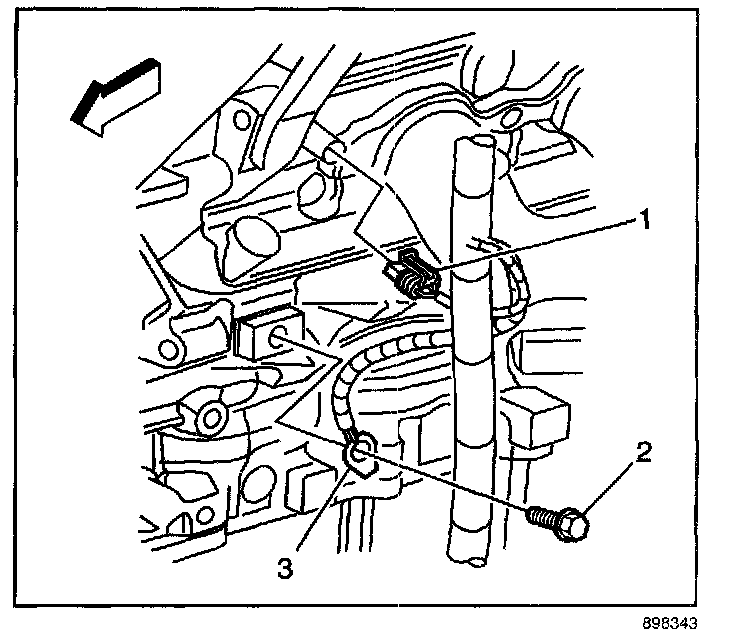 1
2
3
898343