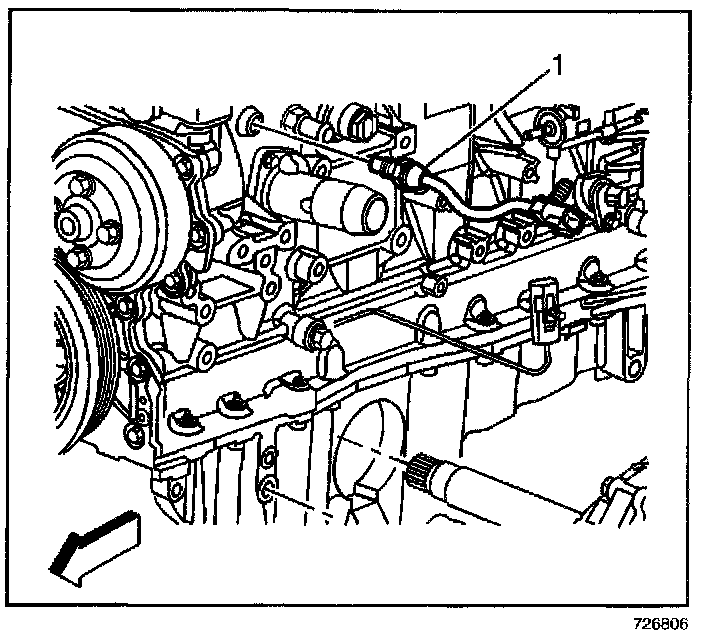 1

726806