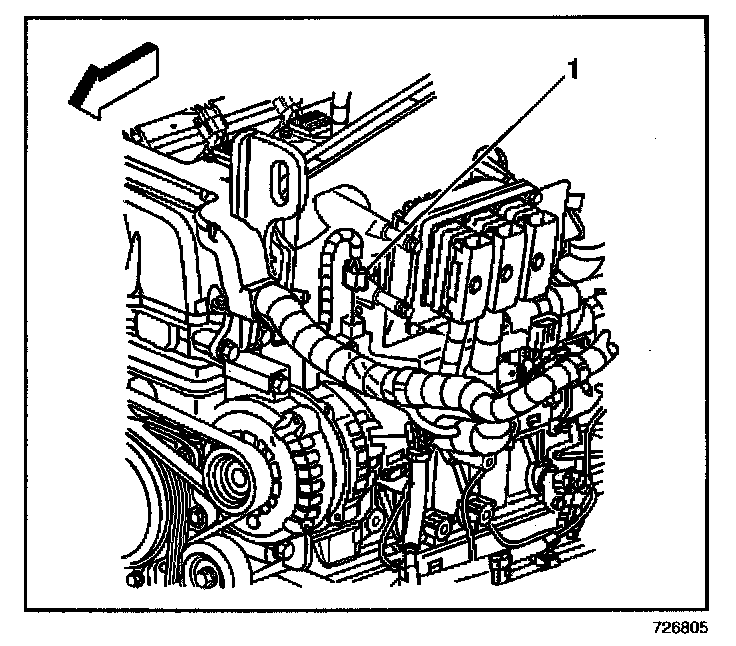 1

726805