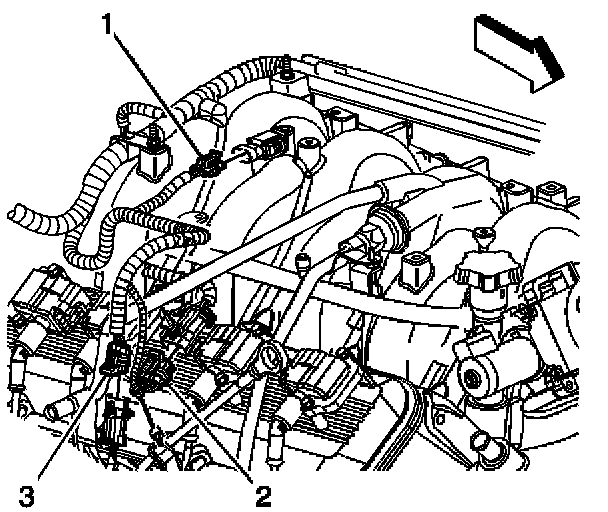 1
3
2