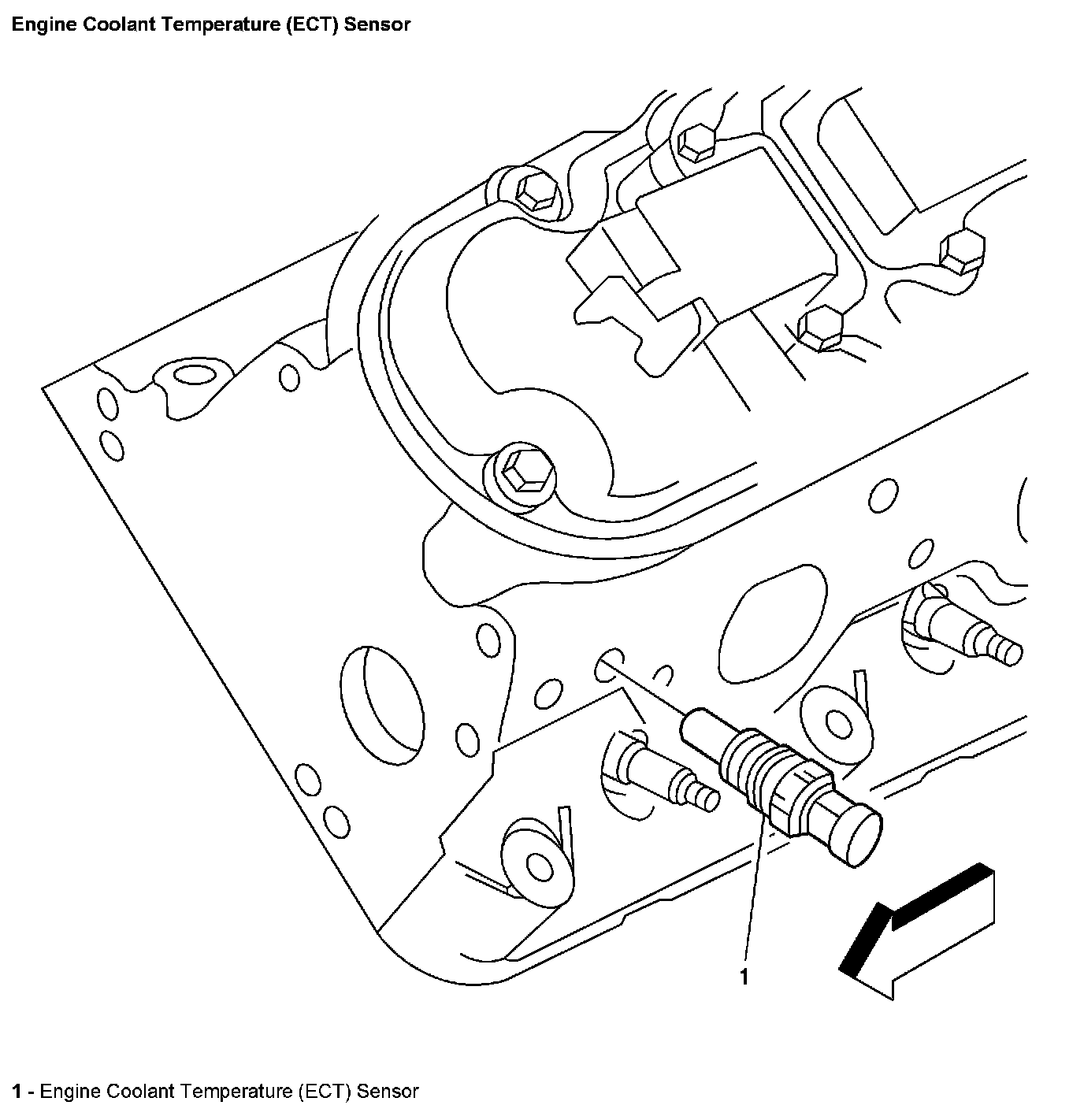 Engine Coolant Temperature (ECT) Sensor

1

1 - Engine Coolant Temperature (ECT) Sensor