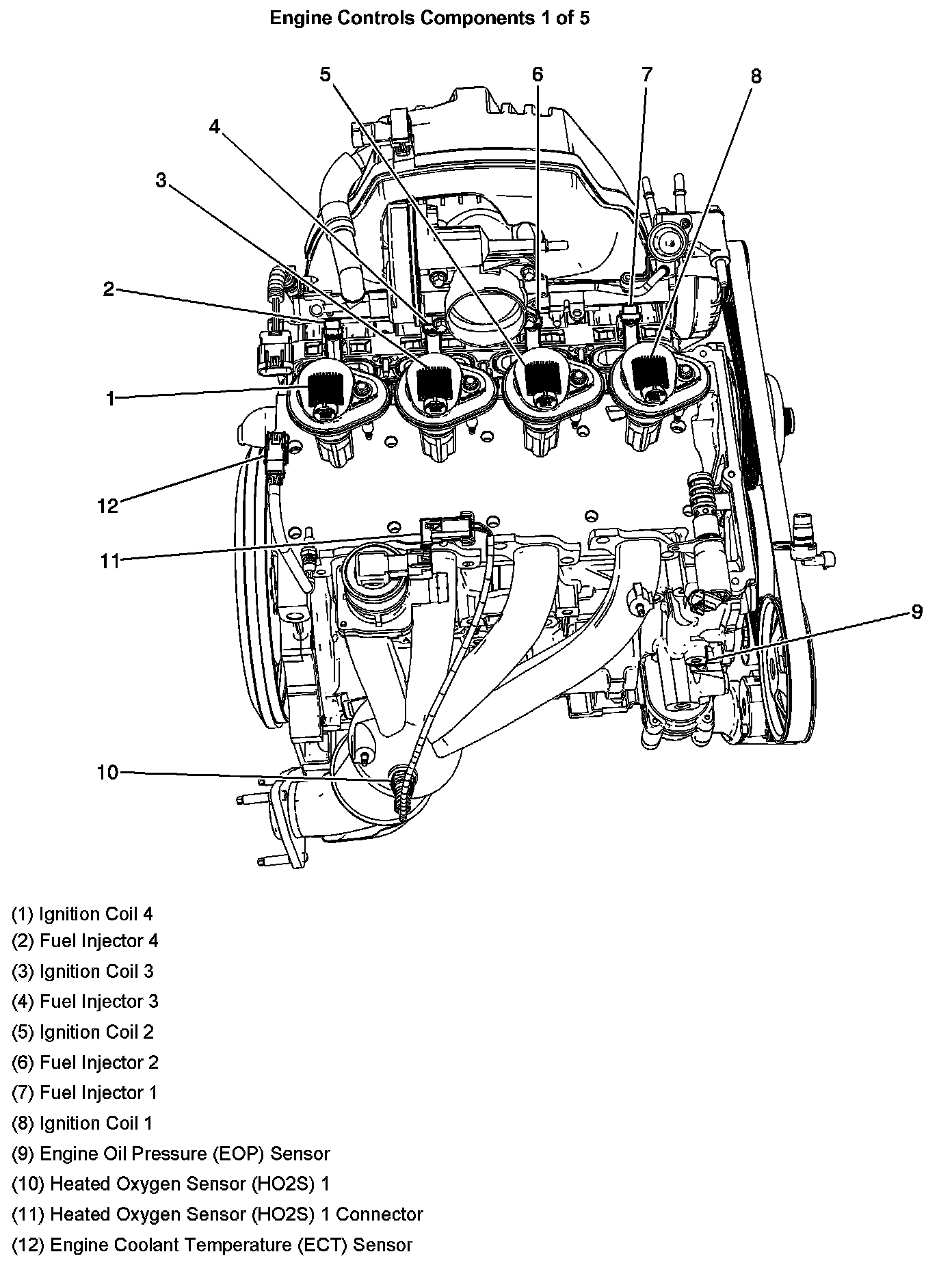 Engine Controls Components 1 of 5

5
6
7
8
4
3
2
1
12
11
9
10

(1) Ignition Coil 4
(2) Fuel Injector 4
(3) Ignition Coil 3
(4) Fuel Injector 3
(5) Ignition Coil 2
(6) Fuel Injector 2
(7) Fuel Injector 1
(8) Ignition Coil 1
(9) Engine Oil Pressure (EOP) Sensor
(10) Heated Oxygen Sensor (HO2S) 1
(11) Heated Oxygen Sensor (HO2S) 1 Connector
(12) Engine Coolant Temperature (ECT) Sensor