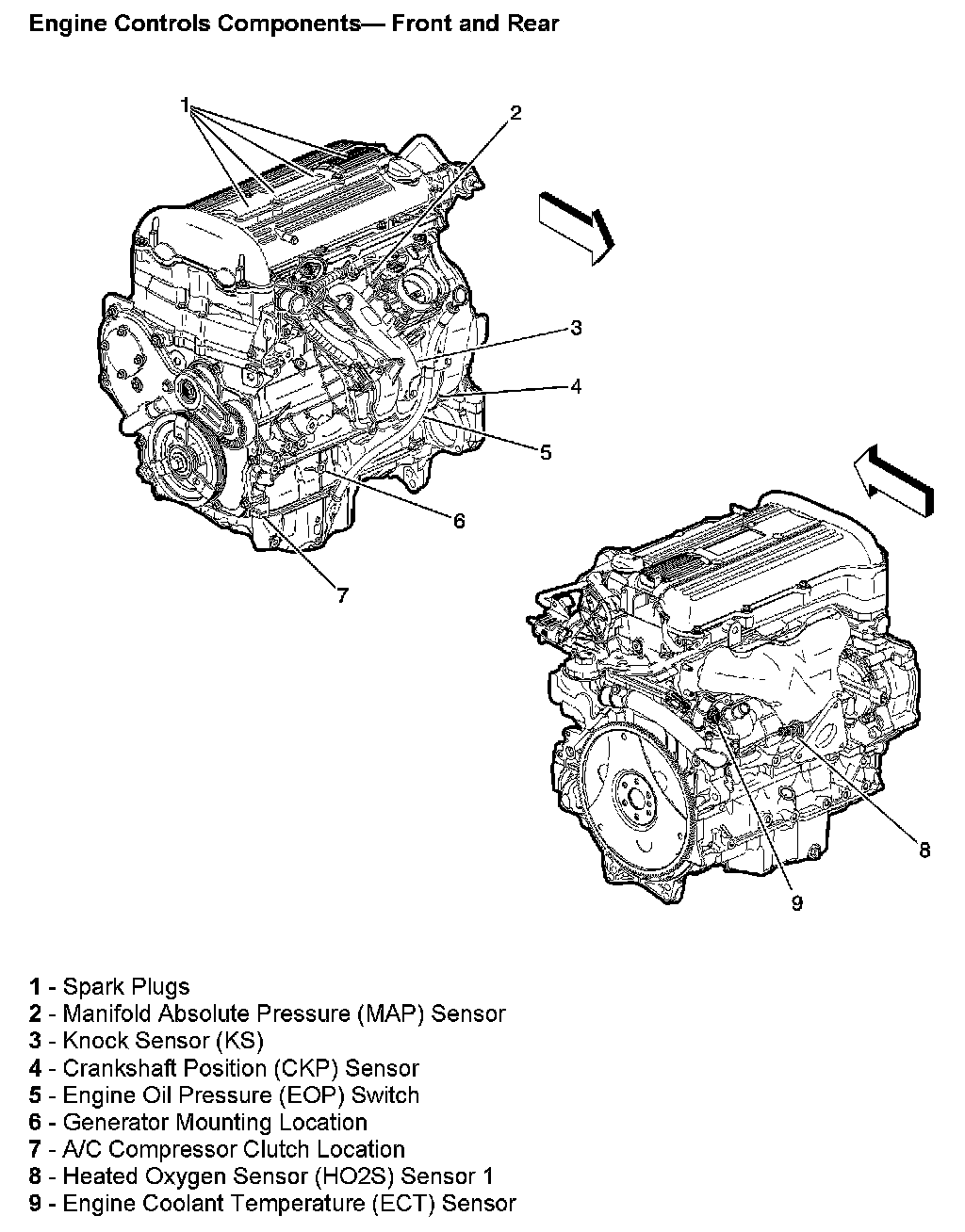 Engine Controls Components— Front and Rear

1
2
3
4
5
6
7
8
9

1 - Spark Plugs
2 - Manifold Absolute Pressure (MAP) Sensor
3 - Knock Sensor (KS)
4 - Crankshaft Position (CKP) Sensor
5 - Engine Oil Pressure (EOP) Switch
6 - Generator Mounting Location
7 - A/C Compressor Clutch Location
8 - Heated Oxygen Sensor (HO2S) Sensor 1
9 - Engine Coolant Temperature (ECT) Sensor