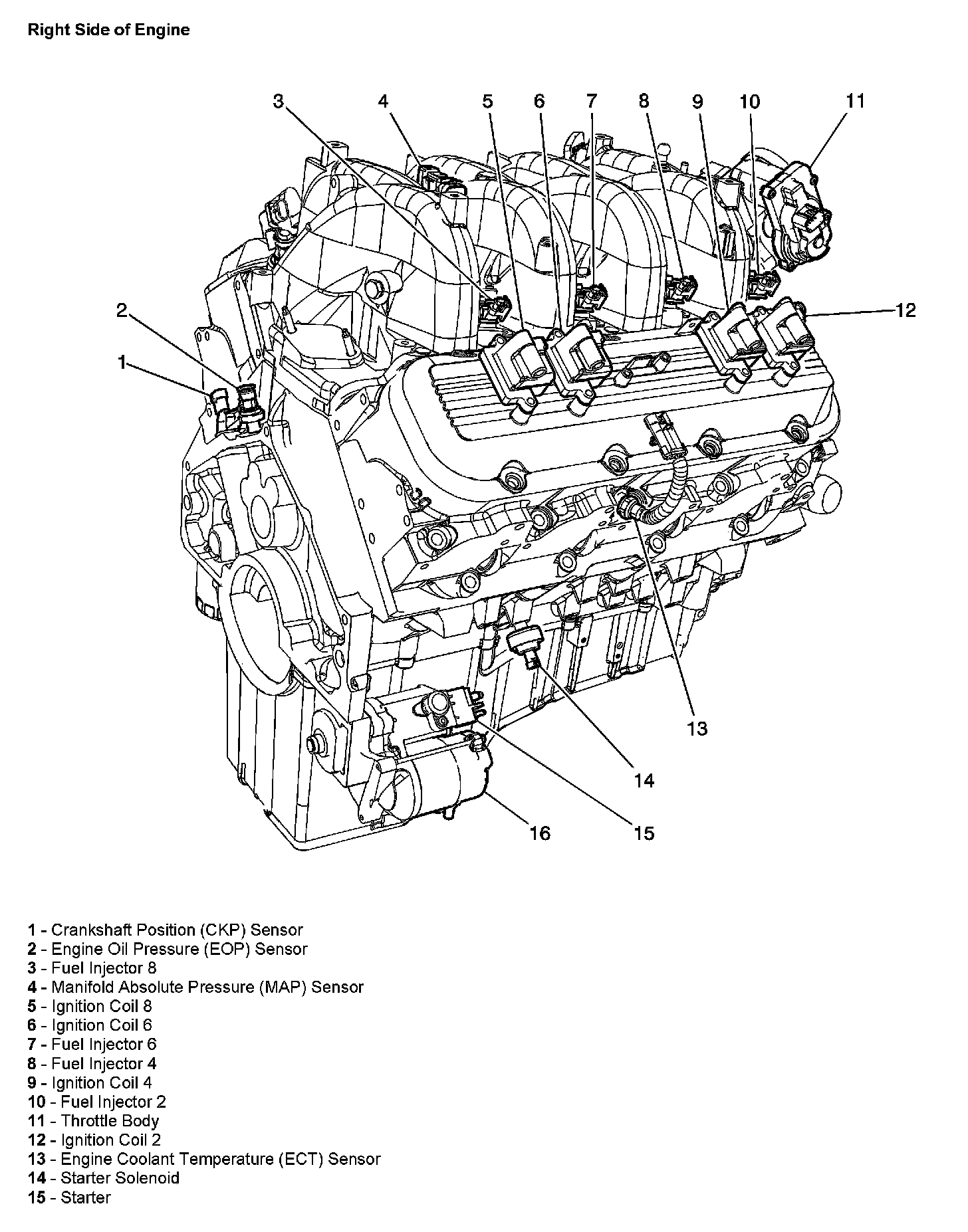 Right Side of Engine

3 4 5 6 7 8 9 10 11

2

1

12

13

14

16

15

1 - Crankshaft Position (CKP) Sensor
2 - Engine Oil Pressure (EOP) Sensor
3 - Fuel Injector 8
4 - Manifold Absolute Pressure (MAP) Sensor
5 - Ignition Coil 8
6 - Ignition Coil 6
7 - Fuel Injector 6
8 - Fuel Injector 4
9 - Ignition Coil 4
10 - Fuel Injector 2
11 - Throttle Body
12 - Ignition Coil 2
13 - Engine Coolant Temperature (ECT) Sensor
14 - Starter Solenoid
15 - Starter