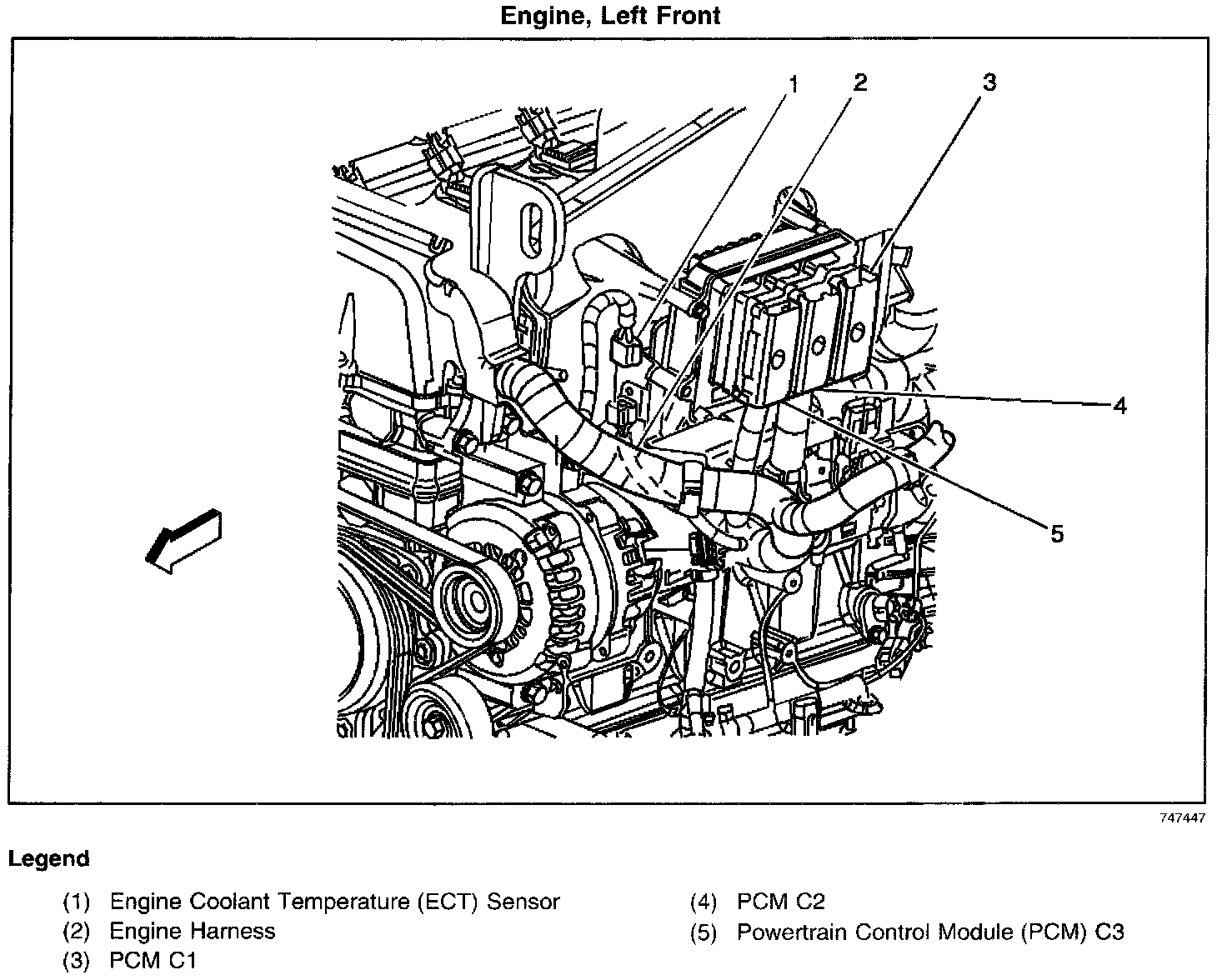 Engine, Left Front

1
2
3
4
5

747447

Legend

(1) Engine Coolant Temperature (ECT) Sensor
(2) Engine Harness
(3) PCM C1

(4) PCM C2
(5) Powertrain Control Module (PCM) C3