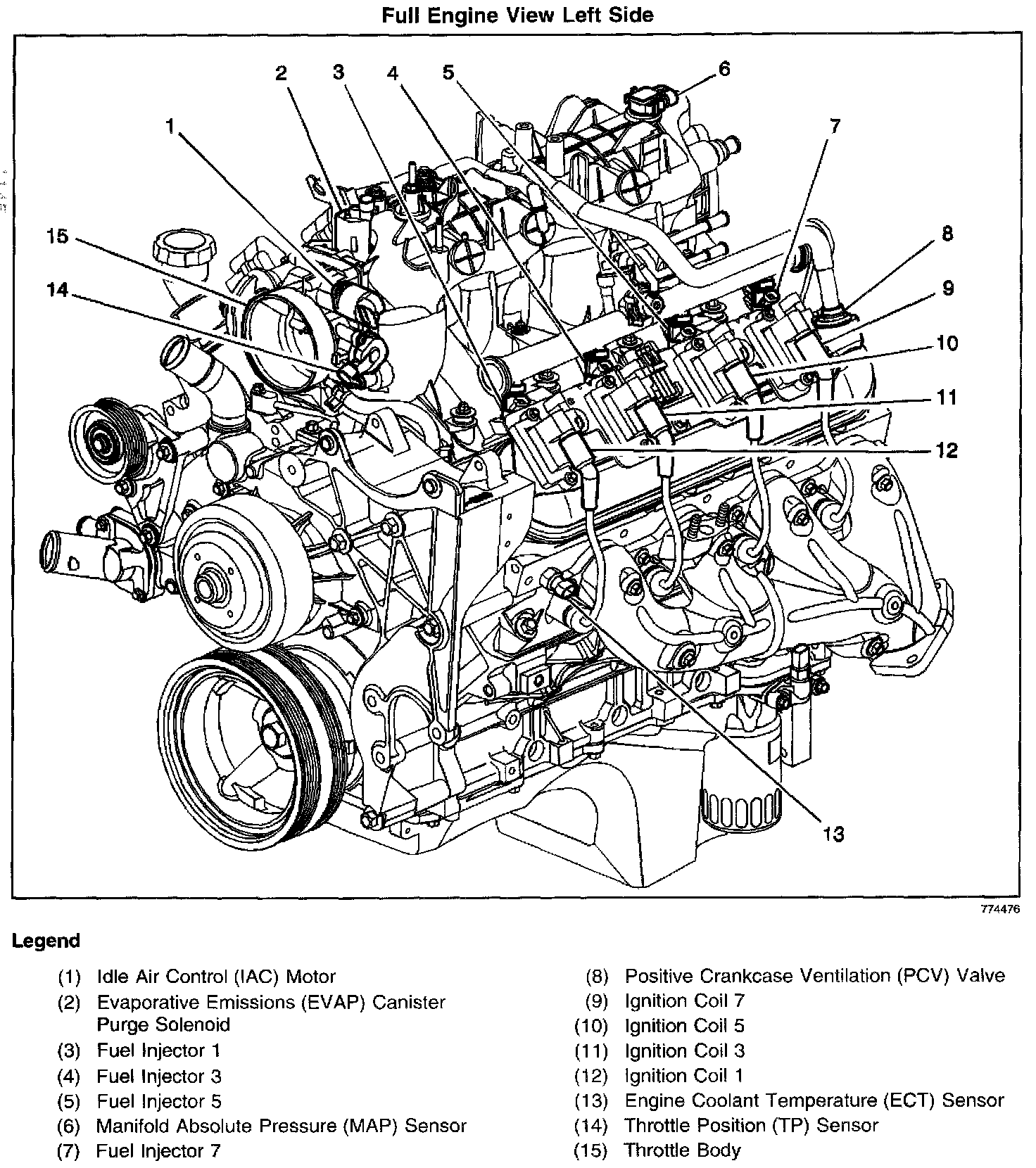 Full Engine View Left Side

2 3 4 5 6
1
7
15
8
14
9
10
11
12
13

774476

Legend

(1) Idle Air Control (IAC) Motor
(2) Evaporative Emissions (EVAP) Canister Purge Solenoid
(3) Fuel Injector 1
(4) Fuel Injector 3
(5) Fuel Injector 5
(6) Manifold Absolute Pressure (MAP) Sensor
(7) Fuel Injector 7

(8) Positive Crankcase Ventilation (PCV) Valve
(9) Ignition Coil 7
(10) Ignition Coil 5
(11) Ignition Coil 3
(12) Ignition Coil 1
(13) Engine Coolant Temperature (ECT) Sensor
(14) Throttle Position (TP) Sensor
(15) Throttle Body