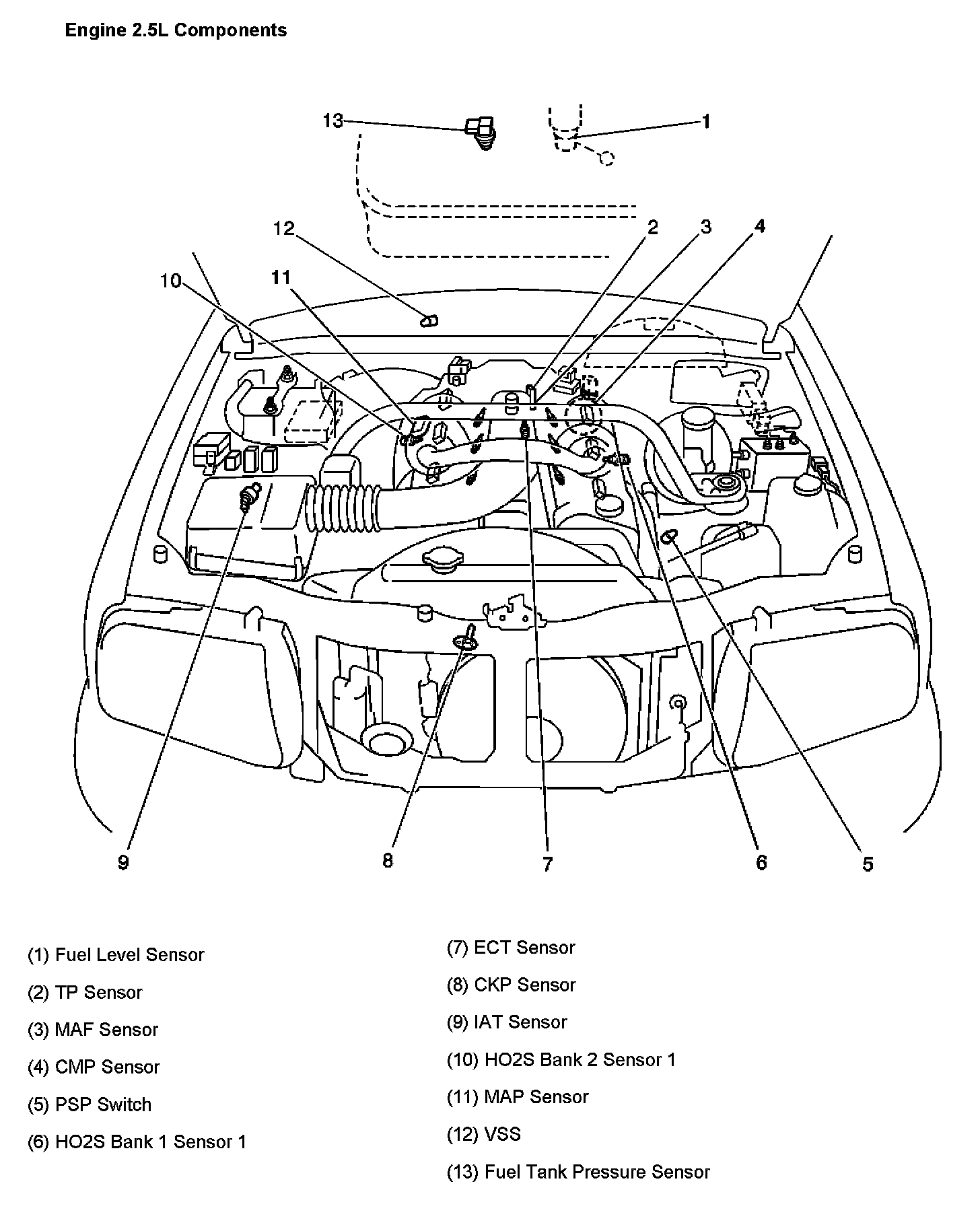 Engine 2.5L Components

13
1
12
2
3
4
10
11
9
8
7
6
5

(1) Fuel Level Sensor

(2) TP Sensor

(3) MAF Sensor

(4) CMP Sensor

(5) PSP Switch

(6) HO2S Bank 1 Sensor 1

(7) ECT Sensor

(8) CKP Sensor

(9) IAT Sensor

(10) HO2S Bank 2 Sensor 1

(11) MAP Sensor

(12) VSS

(13) Fuel Tank Pressure Sensor