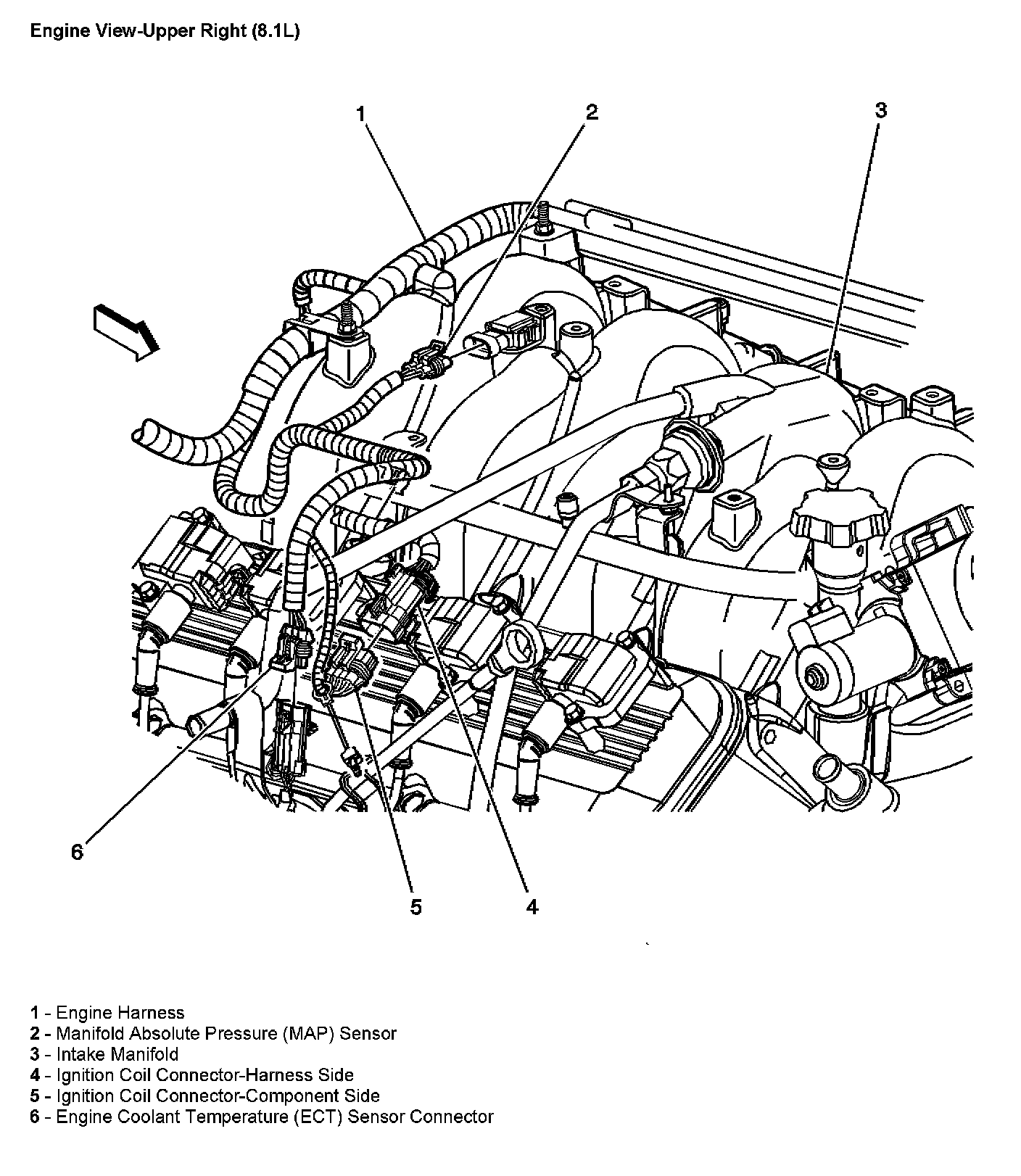 Engine View-Upper Right (8.1L)

1
2
3
6
5
4

1 - Engine Harness
2 - Manifold Absolute Pressure (MAP) Sensor
3 - Intake Manifold
4 - Ignition Coil Connector-Harness Side
5 - Ignition Coil Connector-Component Side
6 - Engine Coolant Temperature (ECT) Sensor Connector