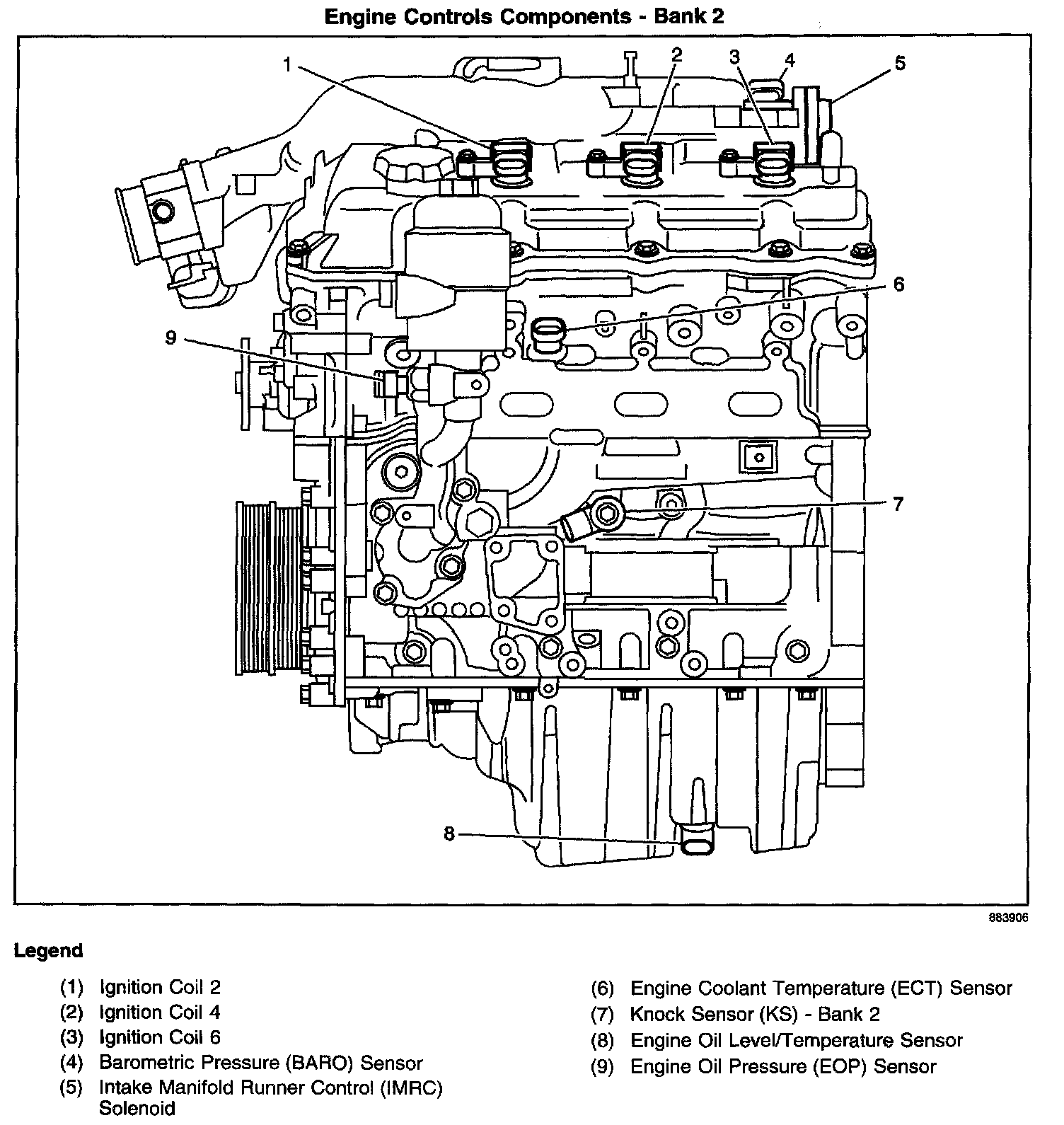 Engine Controls Components - Bank 2

1
2
3
4
5
6
9
7
8

883906

Legend

(1) Ignition Coil 2
(2) Ignition Coil 4
(3) Ignition Coil 6
(4) Barometric Pressure (BARO) Sensor
(5) Intake Manifold Runner Control (IMRC) Solenoid

(6) Engine Coolant Temperature (ECT) Sensor
(7) Knock Sensor (KS) - Bank 2
(8) Engine Oil Level/Temperature Sensor
(9) Engine Oil Pressure (EOP) Sensor