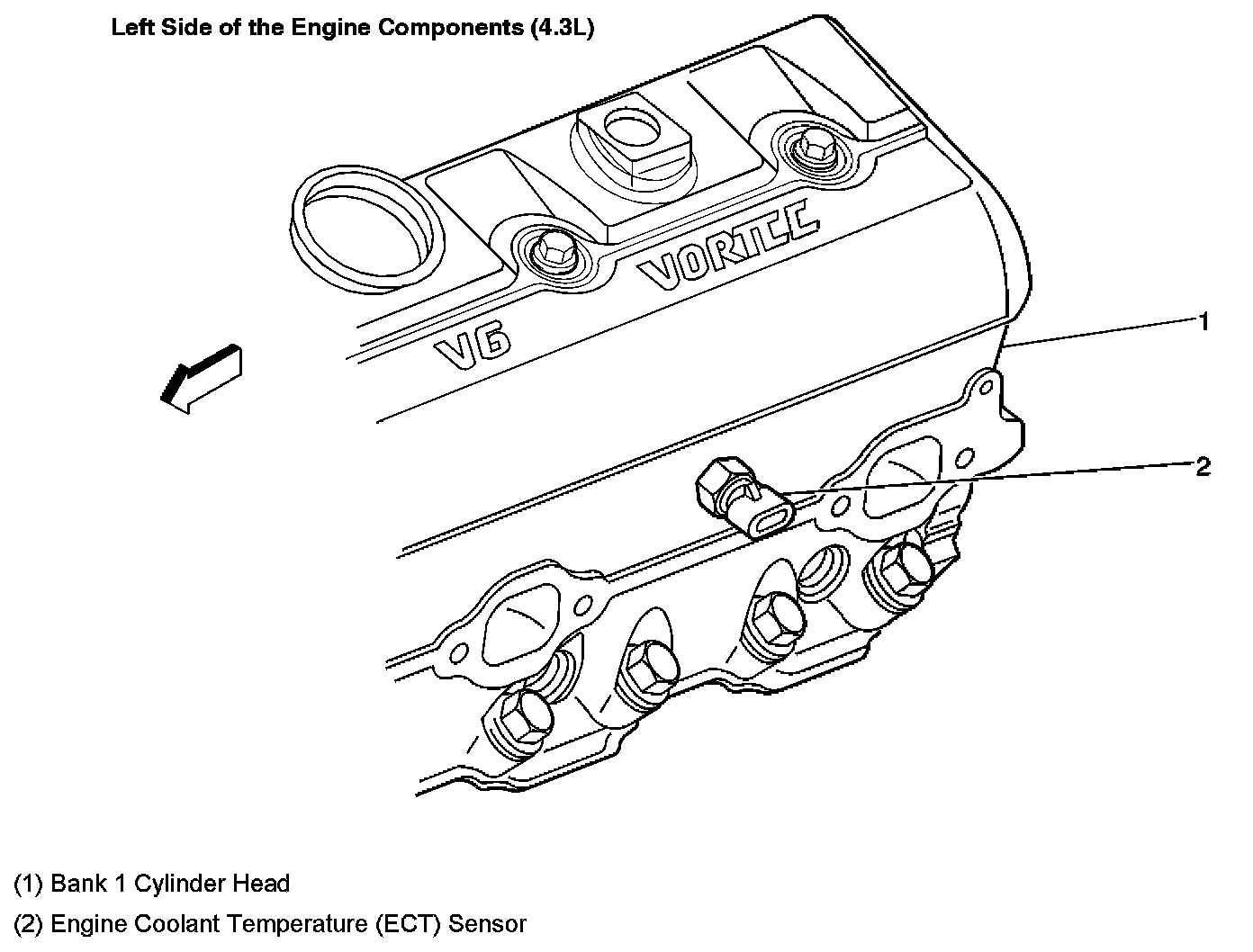 Left Side of the Engine Components (4.3L)

VORTEC

V6

1

2

(1) Bank 1 Cylinder Head

(2) Engine Coolant Temperature (ECT) Sensor