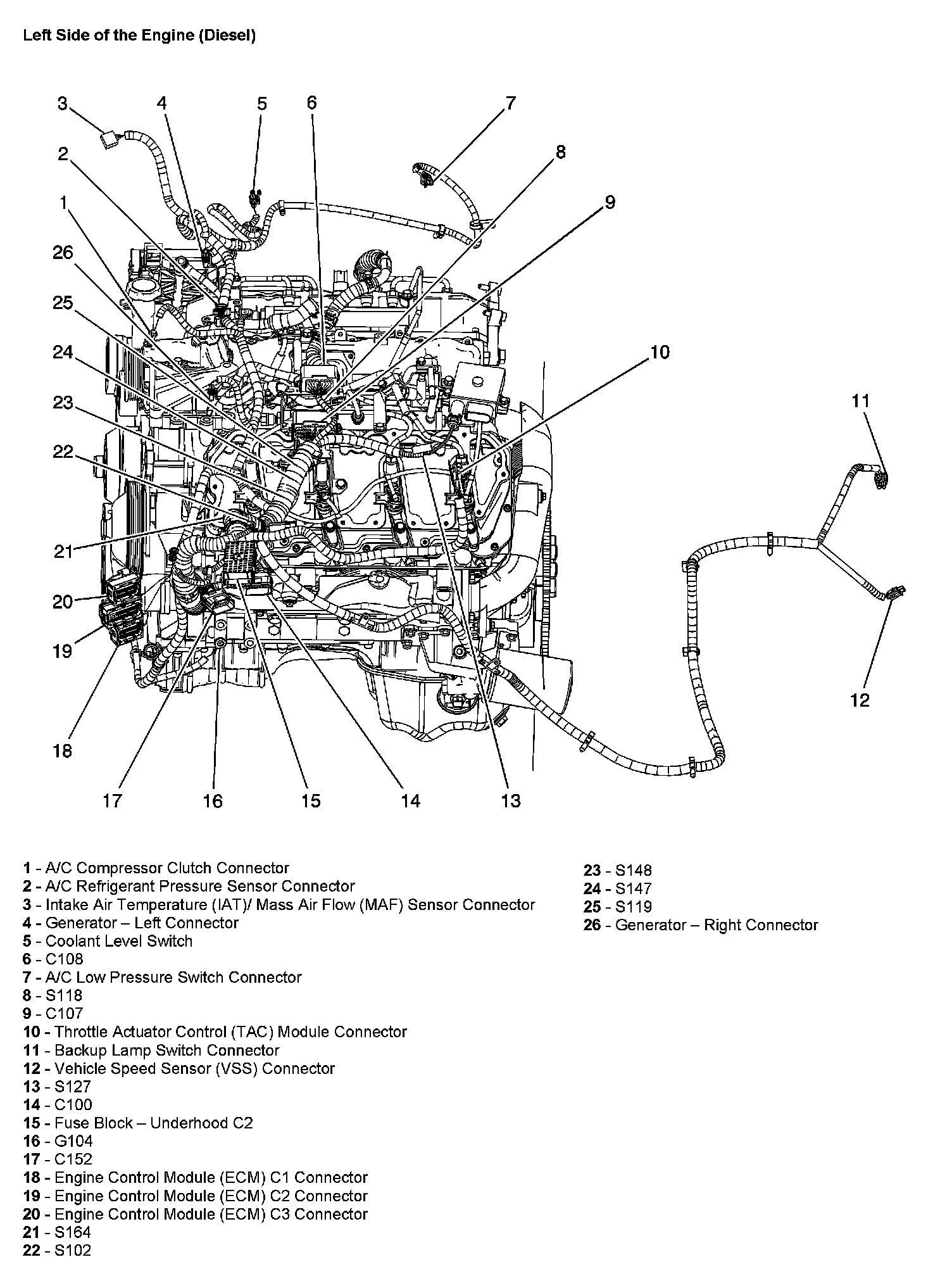 Left Side of the Engine (Diesel)

3 4 5 6 7 2 8 1 9 26 25 24 10 23 11 22 21 20 19 12 18 17 16 15 14 13

1 - A/C Compressor Clutch Connector
2 - A/C Refrigerant Pressure Sensor Connector
3 - Intake Air Temperature (IAT)/ Mass Air Flow (MAF) Sensor Connector
4 - Generator – Left Connector
5 - Coolant Level Switch
6 - C108
7 - A/C Low Pressure Switch Connector
8 - S118
9 - C107
10 - Throttle Actuator Control (TAC) Module Connector
11 - Backup Lamp Switch Connector
12 - Vehicle Speed Sensor (VSS) Connector
13 - S127
14 - C100
15 - Fuse Block – Underhood C2
16 - G104
17 - C152
18 - Engine Control Module (ECM) C1 Connector
19 - Engine Control Module (ECM) C2 Connector
20 - Engine Control Module (ECM) C3 Connector
21 - S164
22 - S102

23 - S148
24 - S147
25 - S119
26 - Generator – Right Connector