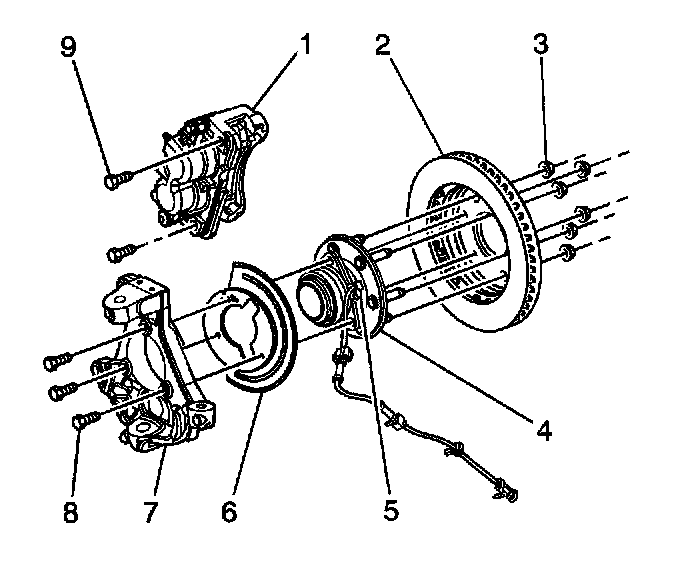 9
1
2
3
4
5
6
7
8