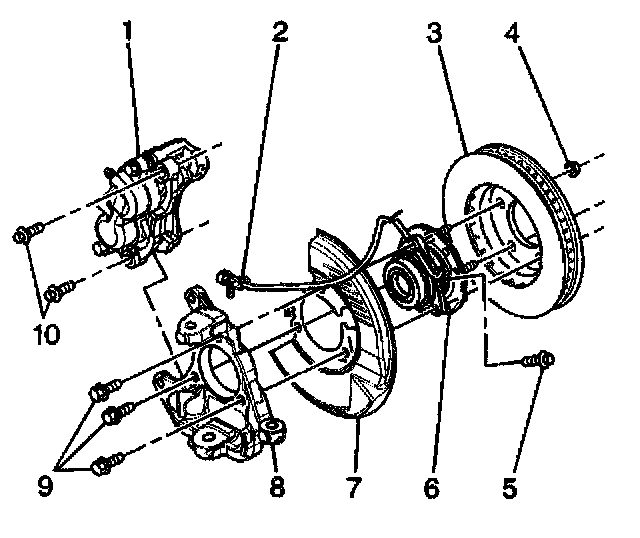 1
2
3
4
10
9
8
7
6
5