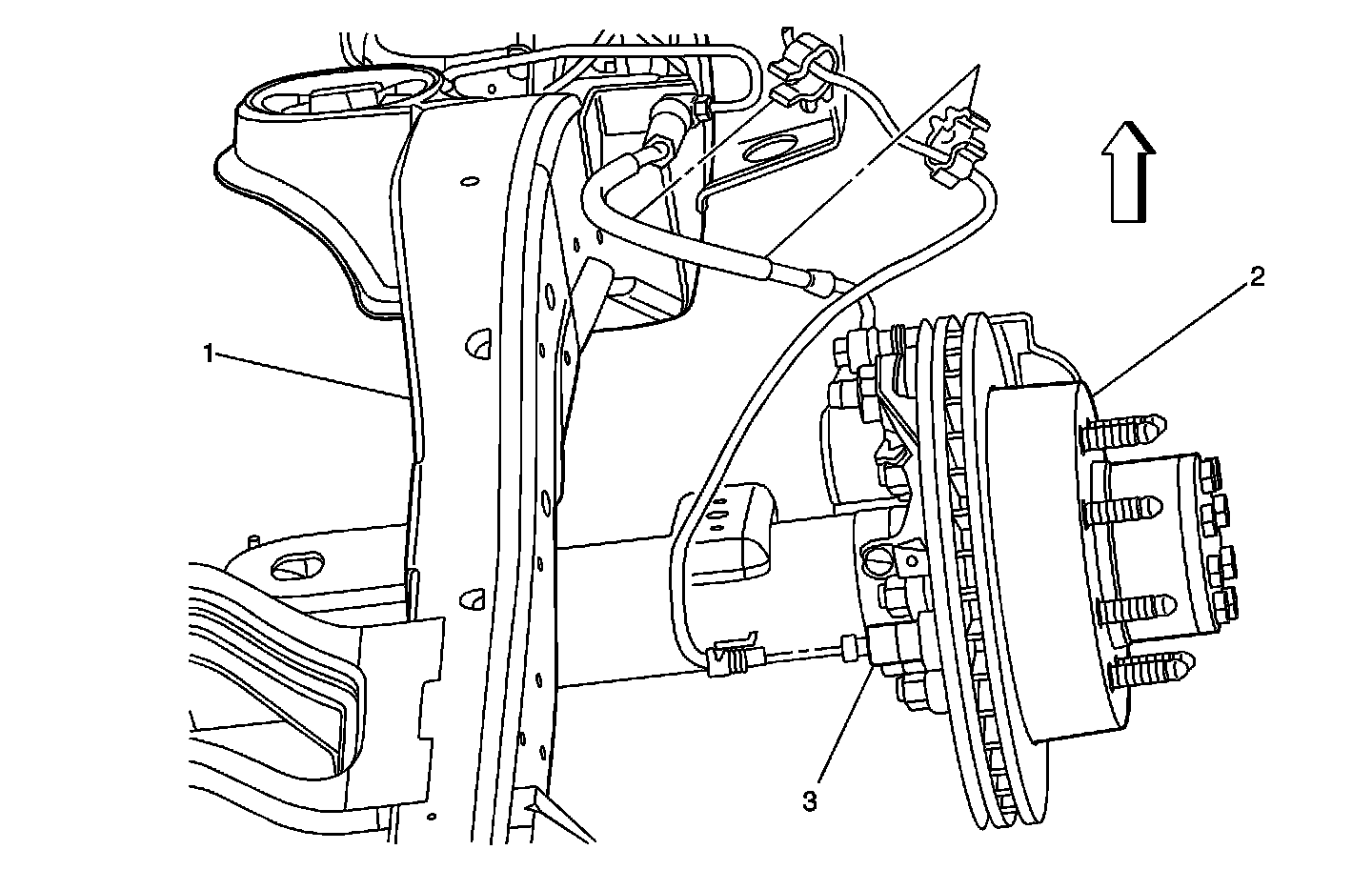 1

2

3