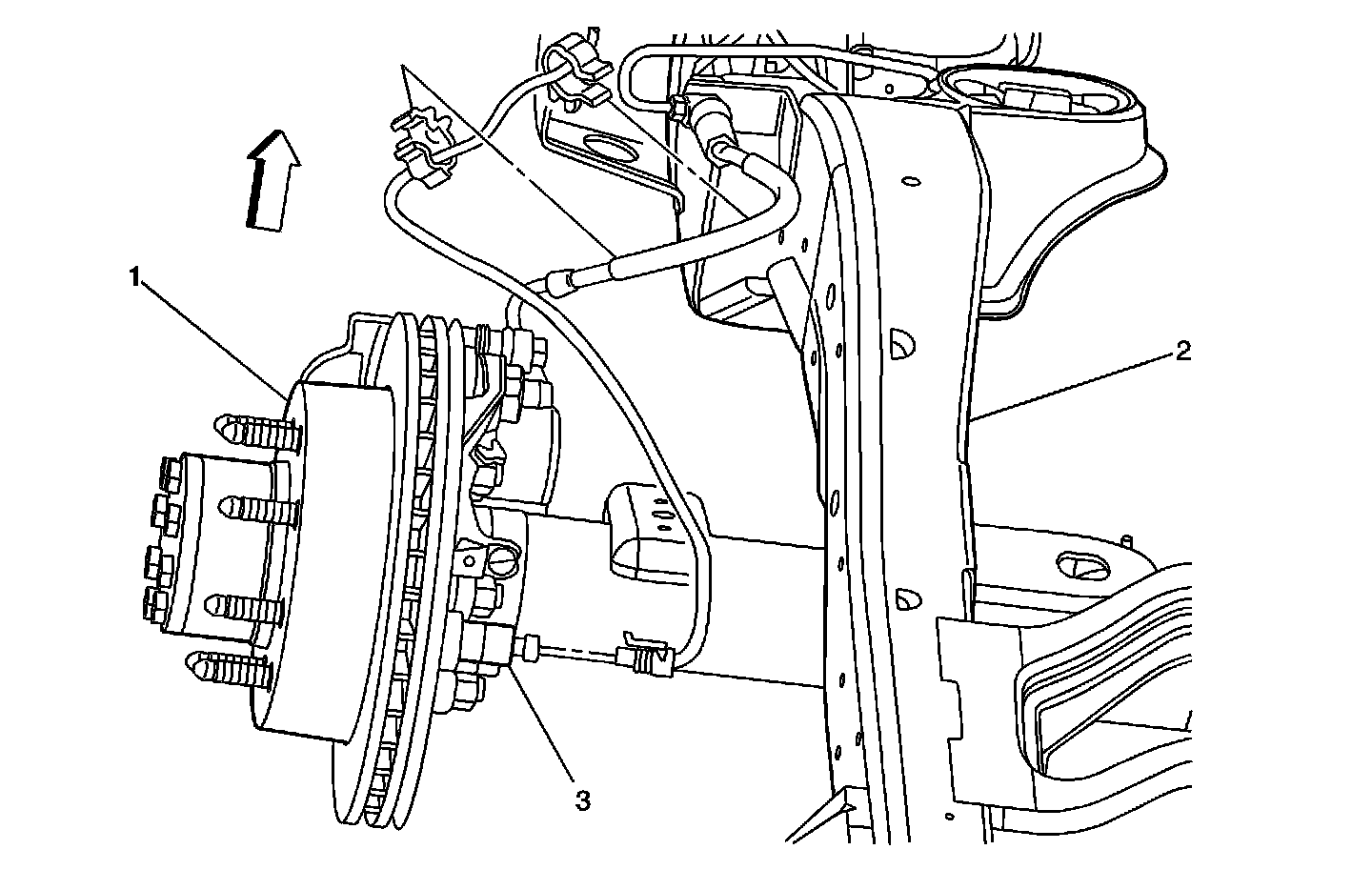 1
2
3