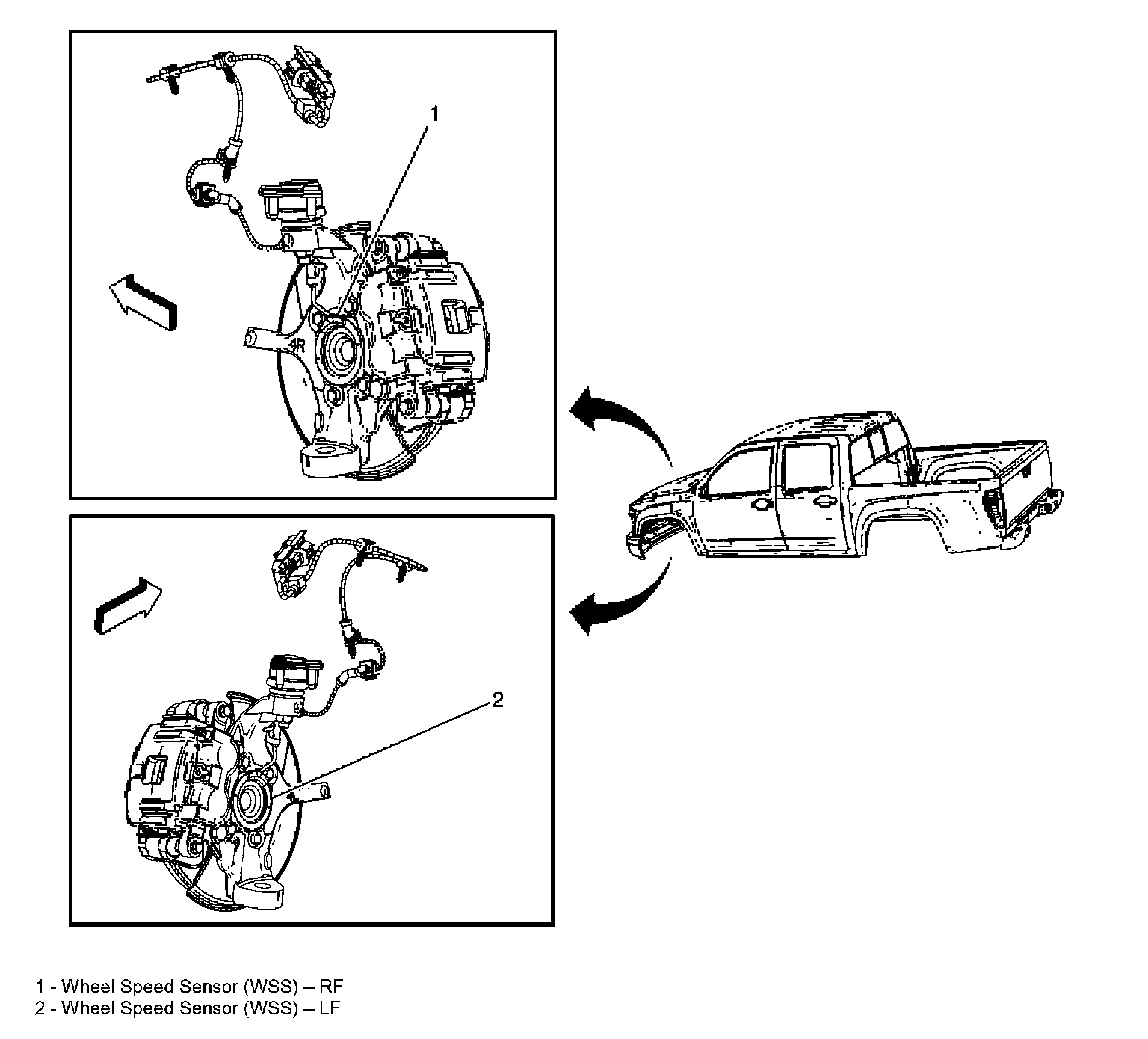 1

4R

2

1 - Wheel Speed Sensor (WSS) – RF
2 - Wheel Speed Sensor (WSS) – LF