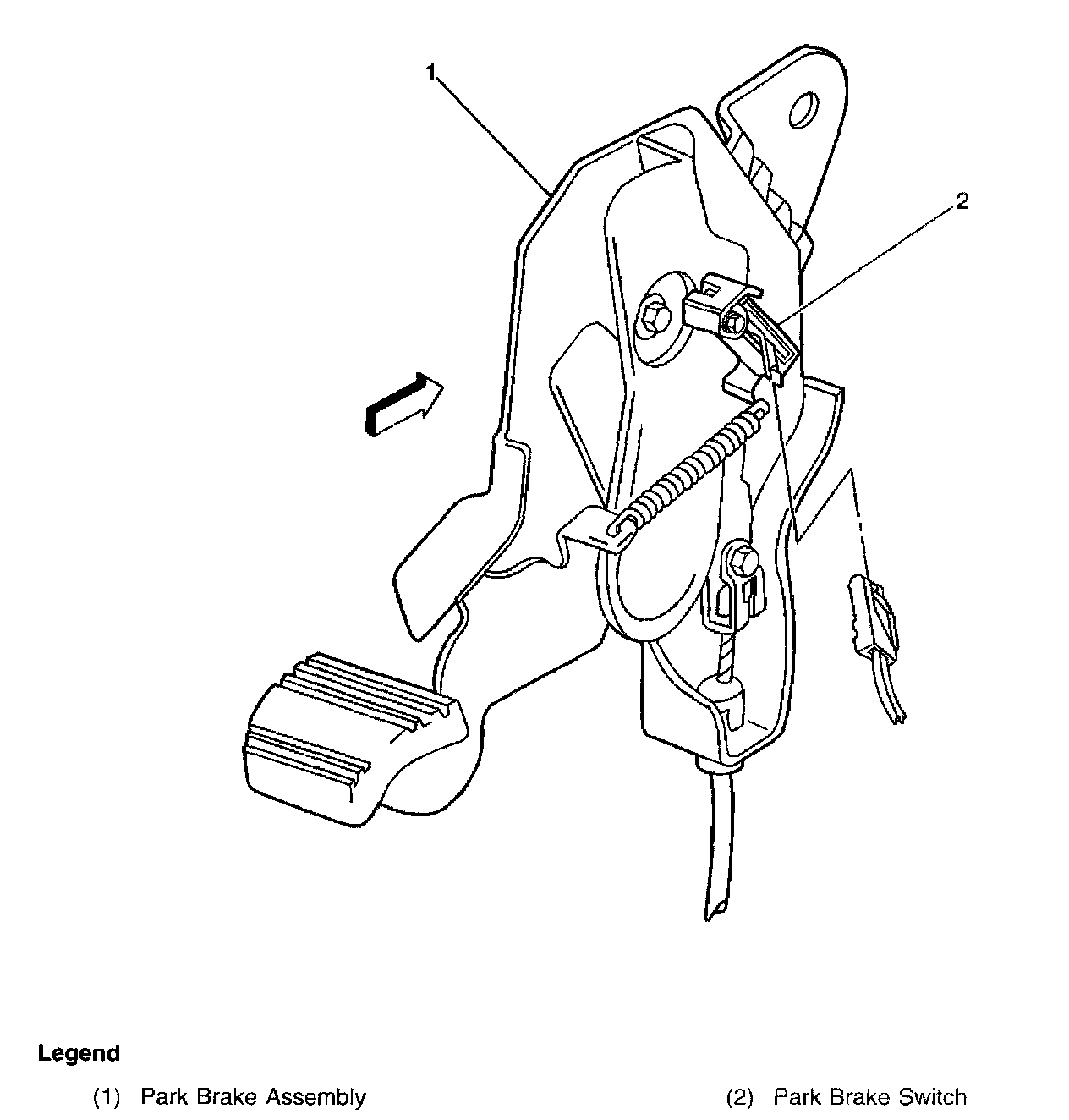 1

2

Legend

(1) Park Brake Assembly

(2) Park Brake Switch