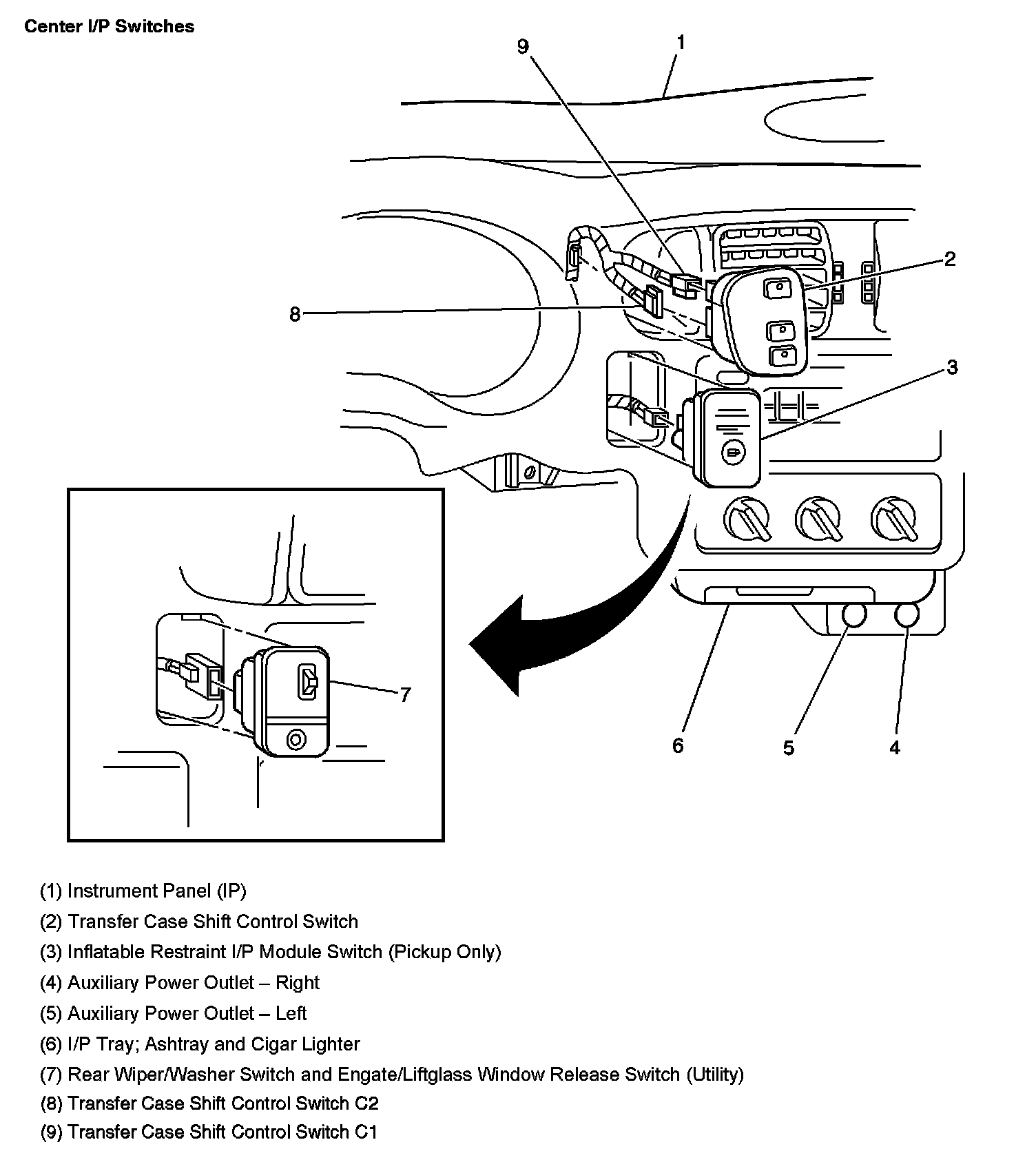 Center I/P Switches

9
1
2
8
3
7
6
5
4

(1) Instrument Panel (IP)
(2) Transfer Case Shift Control Switch
(3) Inflatable Restraint I/P Module Switch (Pickup Only)
(4) Auxiliary Power Outlet – Right
(5) Auxiliary Power Outlet – Left
(6) I/P Tray; Ashtray and Cigar Lighter
(7) Rear Wiper/Washer Switch and Engate/Liftglass Window Release Switch (Utility)
(8) Transfer Case Shift Control Switch C2
(9) Transfer Case Shift Control Switch C1