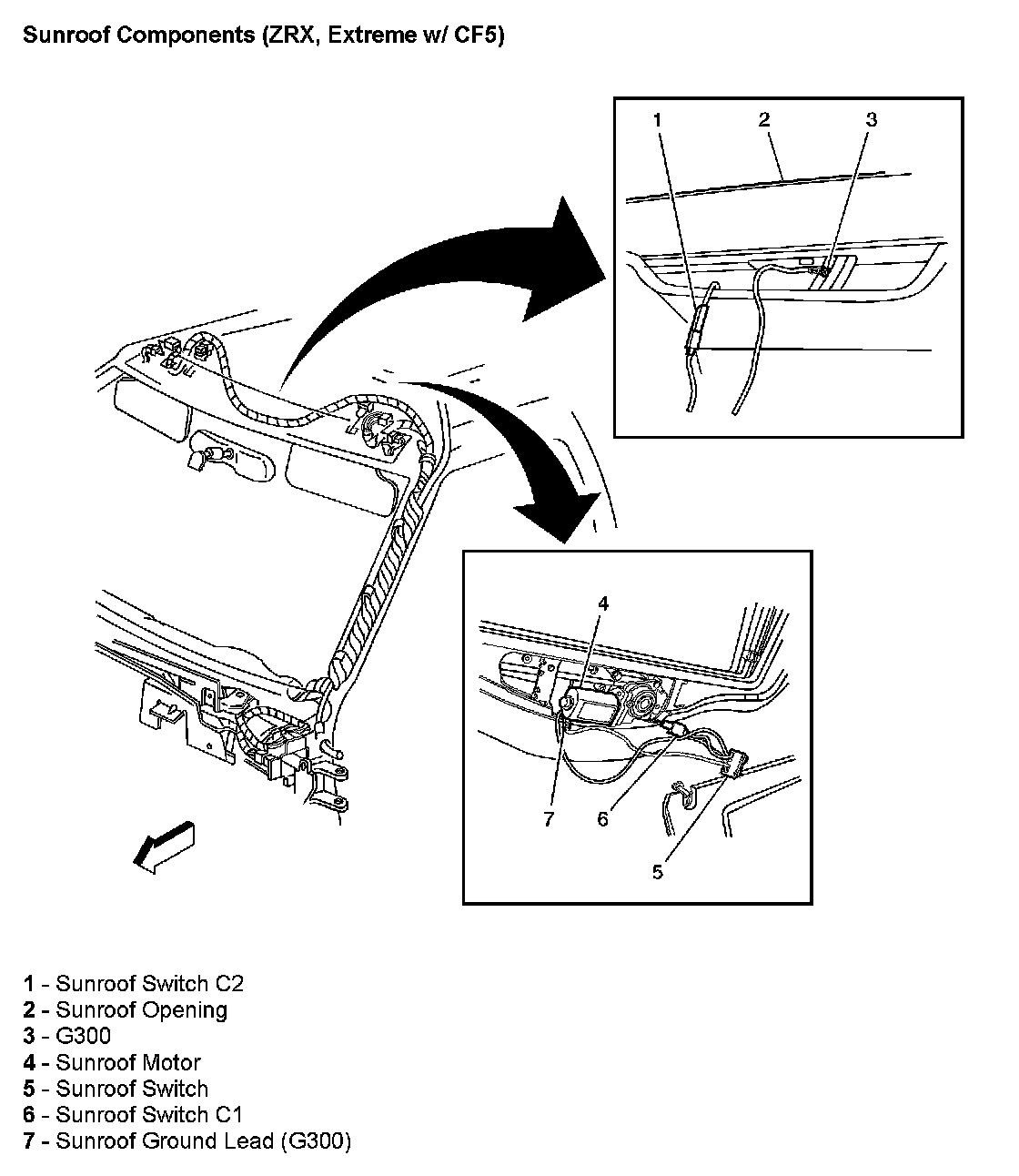 Sunroof Components (ZRX, Extreme w/ CF5)

1
2
3

4
7
6
5

1 - Sunroof Switch C2
2 - Sunroof Opening
3 - G300
4 - Sunroof Motor
5 - Sunroof Switch
6 - Sunroof Switch C1
7 - Sunroof Ground Lead (G300)