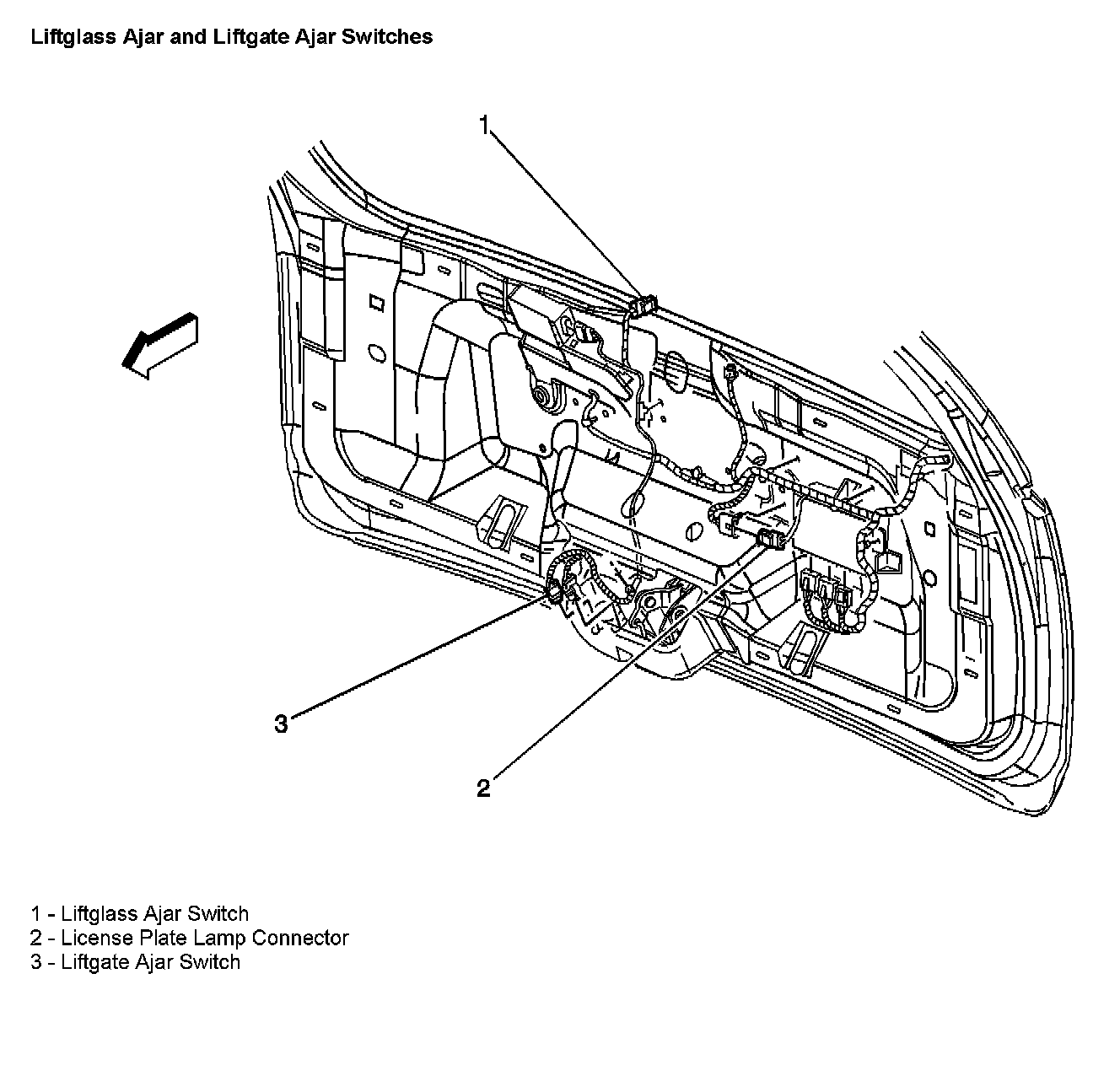 Liftglass Ajar and Liftgate Ajar Switches

1

3

2

1 - Liftglass Ajar Switch
2 - License Plate Lamp Connector
3 - Liftgate Ajar Switch