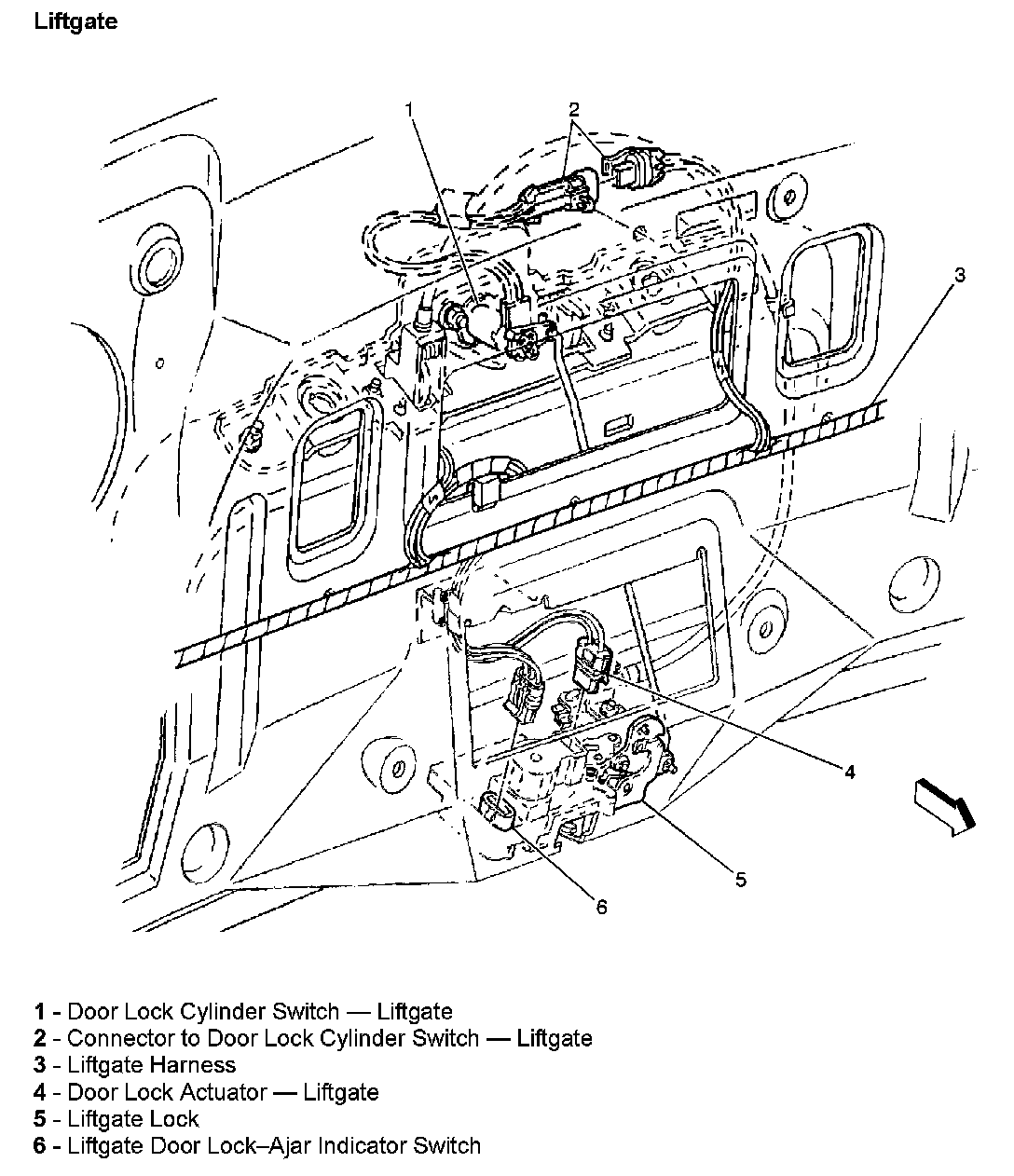 Liftgate

1
2
3
4
5
6

1 - Door Lock Cylinder Switch — Liftgate
2 - Connector to Door Lock Cylinder Switch — Liftgate
3 - Liftgate Harness
4 - Door Lock Actuator — Liftgate
5 - Liftgate Lock
6 - Liftgate Door Lock–Ajar Indicator Switch