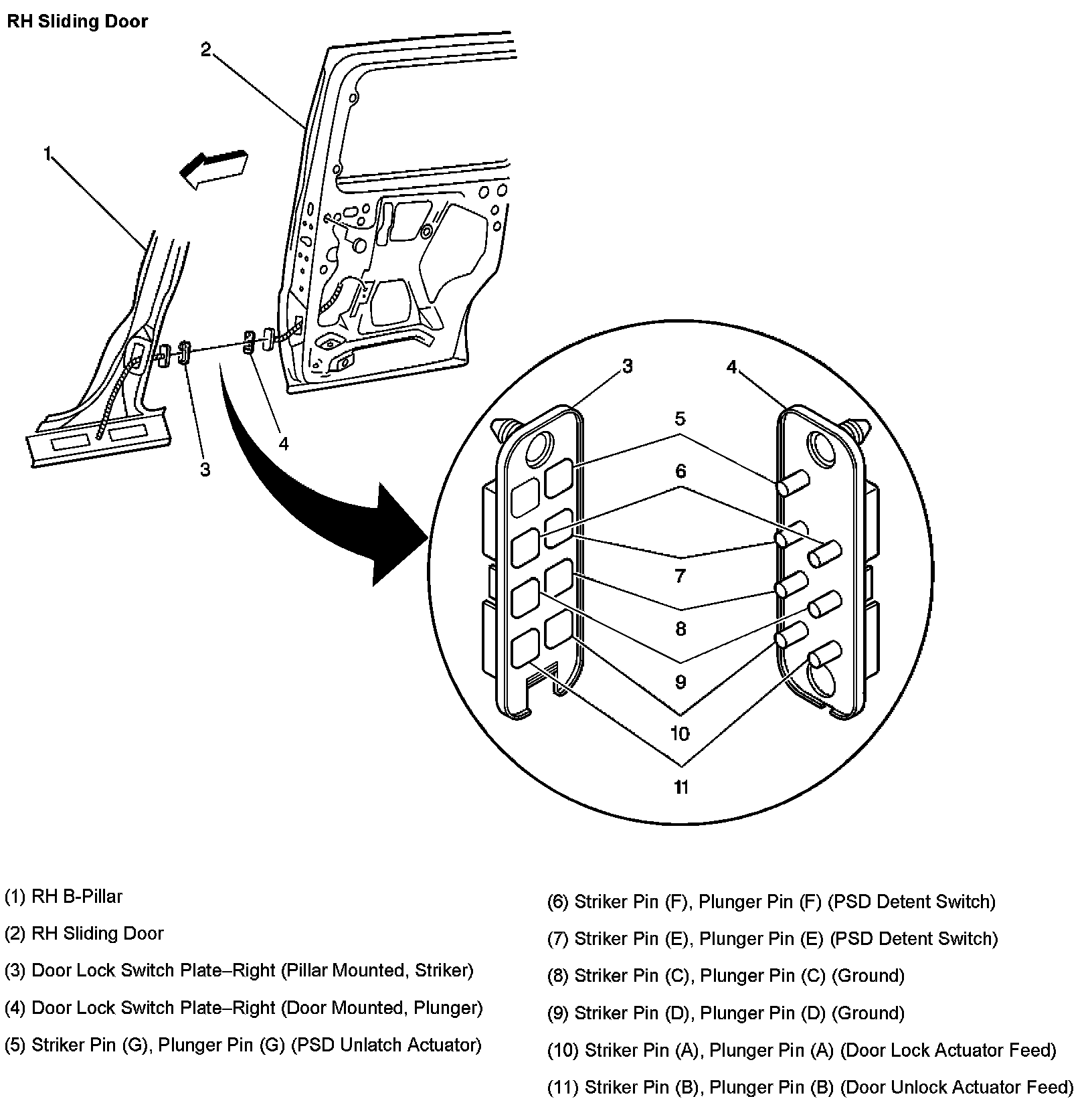 RH Sliding Door

2
1
4
3
3
4
5
6
7
8
9
10
11

(1) RH B-Pillar

(2) RH Sliding Door

(3) Door Lock Switch Plate–Right (Pillar Mounted, Striker)

(4) Door Lock Switch Plate–Right (Door Mounted, Plunger)

(5) Striker Pin (G), Plunger Pin (G) (PSD Unlatch Actuator)

(6) Striker Pin (F), Plunger Pin (F) (PSD Detent Switch)

(7) Striker Pin (E), Plunger Pin (E) (PSD Detent Switch)

(8) Striker Pin (C), Plunger Pin (C) (Ground)

(9) Striker Pin (D), Plunger Pin (D) (Ground)

(10) Striker Pin (A), Plunger Pin (A) (Door Lock Actuator Feed)

(11) Striker Pin (B), Plunger Pin (B) (Door Unlock Actuator Feed)