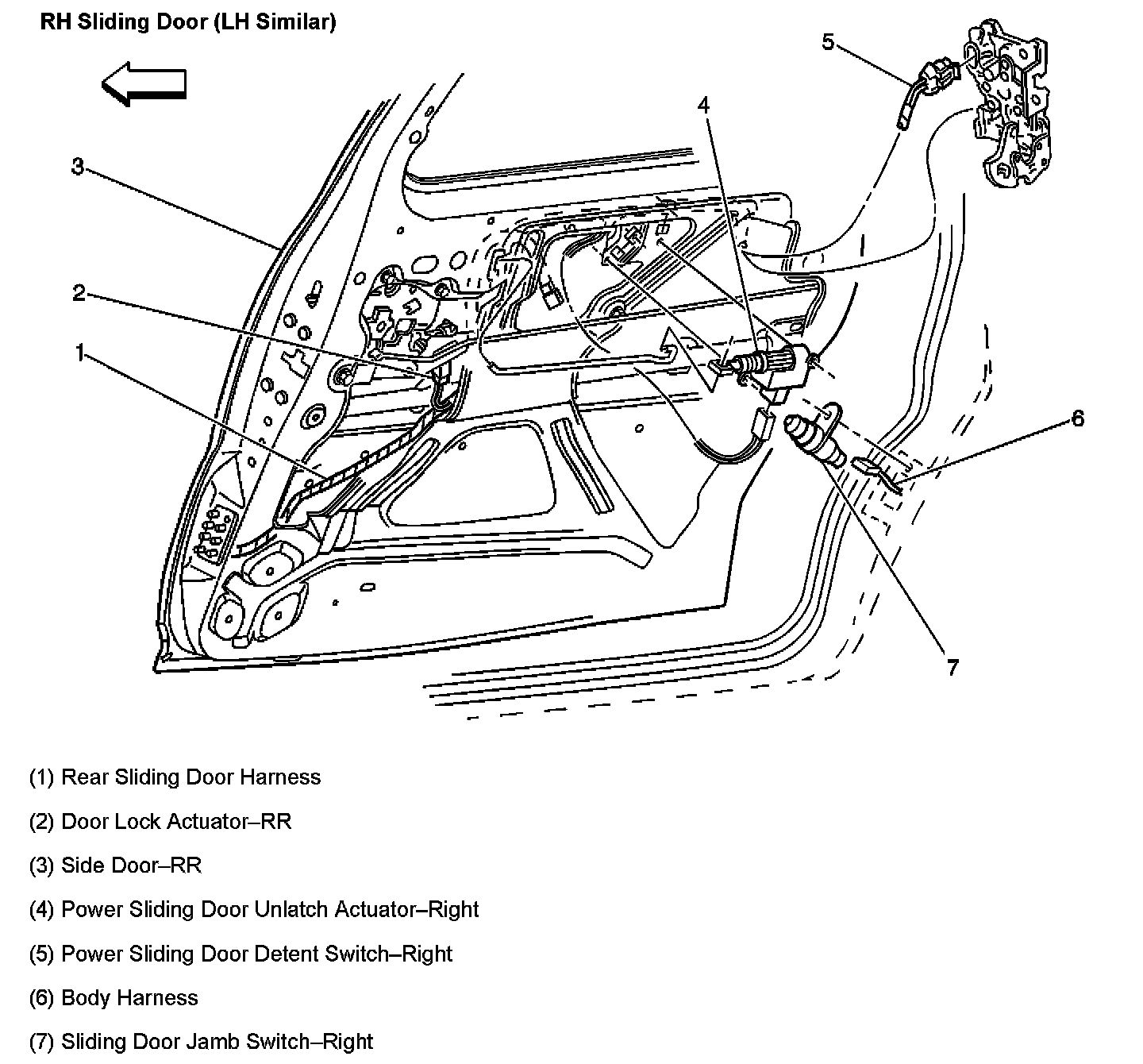 RH Sliding Door (LH Similar)

5

4

3

2

1

6

7

(1) Rear Sliding Door Harness

(2) Door Lock Actuator–RR

(3) Side Door–RR

(4) Power Sliding Door Unlatch Actuator–Right

(5) Power Sliding Door Detent Switch–Right

(6) Body Harness

(7) Sliding Door Jamb Switch–Right