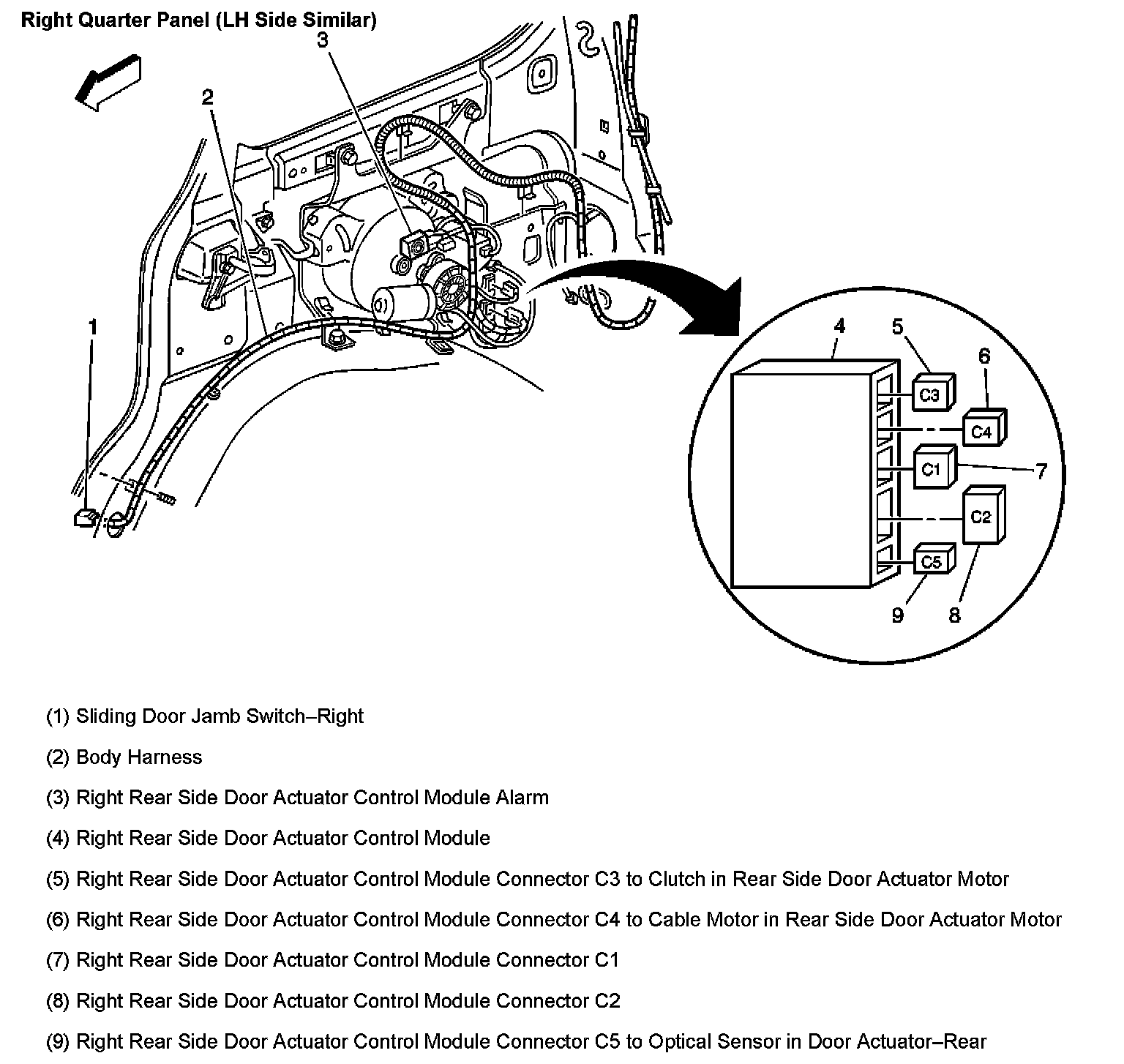 Right Quarter Panel (LH Side Similar)

3

2

1

4

5

6

C3

C4

C1

7

C2

C5

9

8

(1) Sliding Door Jamb Switch–Right

(2) Body Harness

(3) Right Rear Side Door Actuator Control Module Alarm

(4) Right Rear Side Door Actuator Control Module

(5) Right Rear Side Door Actuator Control Module Connector C3 to Clutch in Rear Side Door Actuator Motor

(6) Right Rear Side Door Actuator Control Module Connector C4 to Cable Motor in Rear Side Door Actuator Motor

(7) Right Rear Side Door Actuator Control Module Connector C1

(8) Right Rear Side Door Actuator Control Module Connector C2

(9) Right Rear Side Door Actuator Control Module Connector C5 to Optical Sensor in Door Actuator–Rear