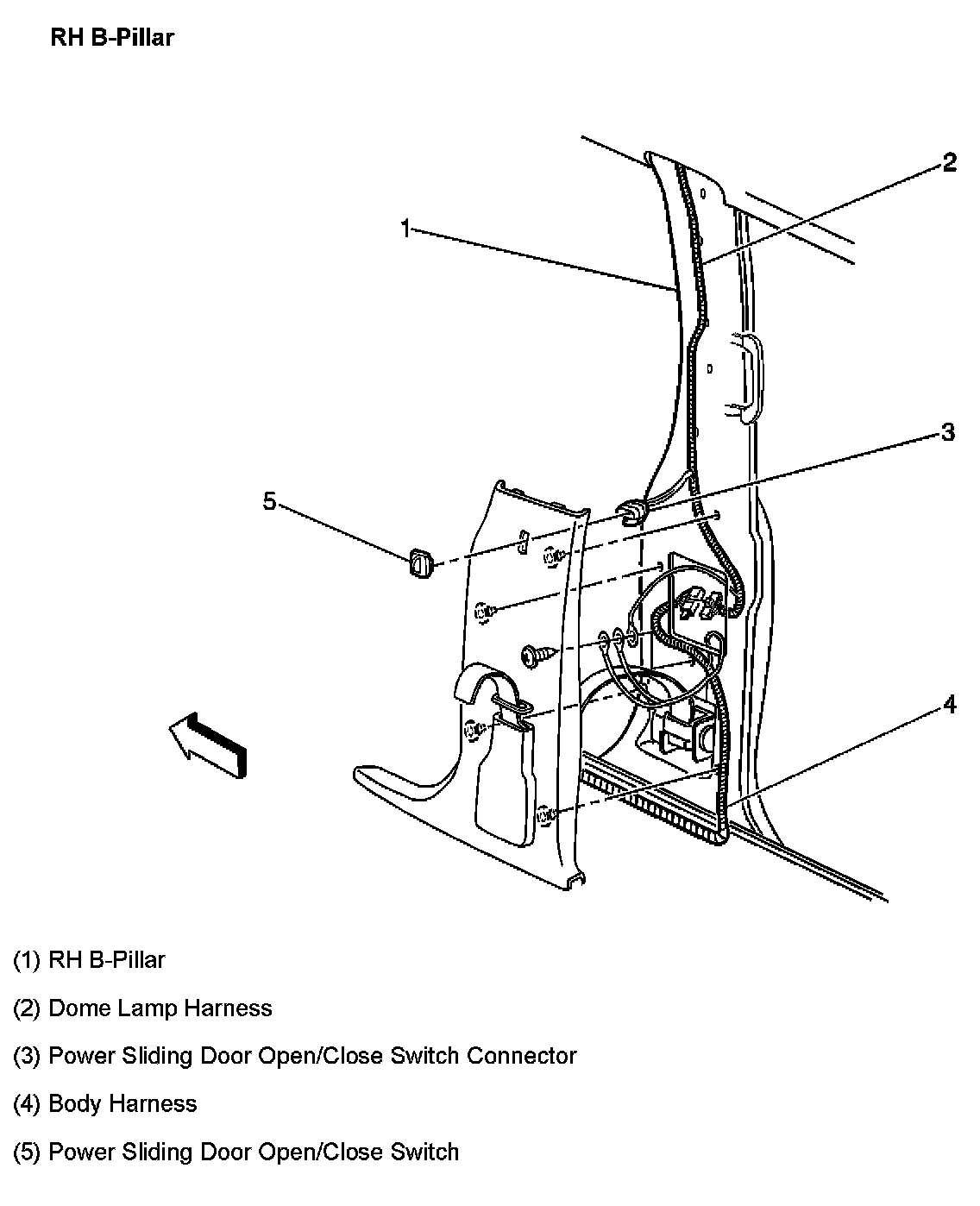 RH B-Pillar

2

1

3

5

4

(1) RH B-Pillar

(2) Dome Lamp Harness

(3) Power Sliding Door Open/Close Switch Connector

(4) Body Harness

(5) Power Sliding Door Open/Close Switch