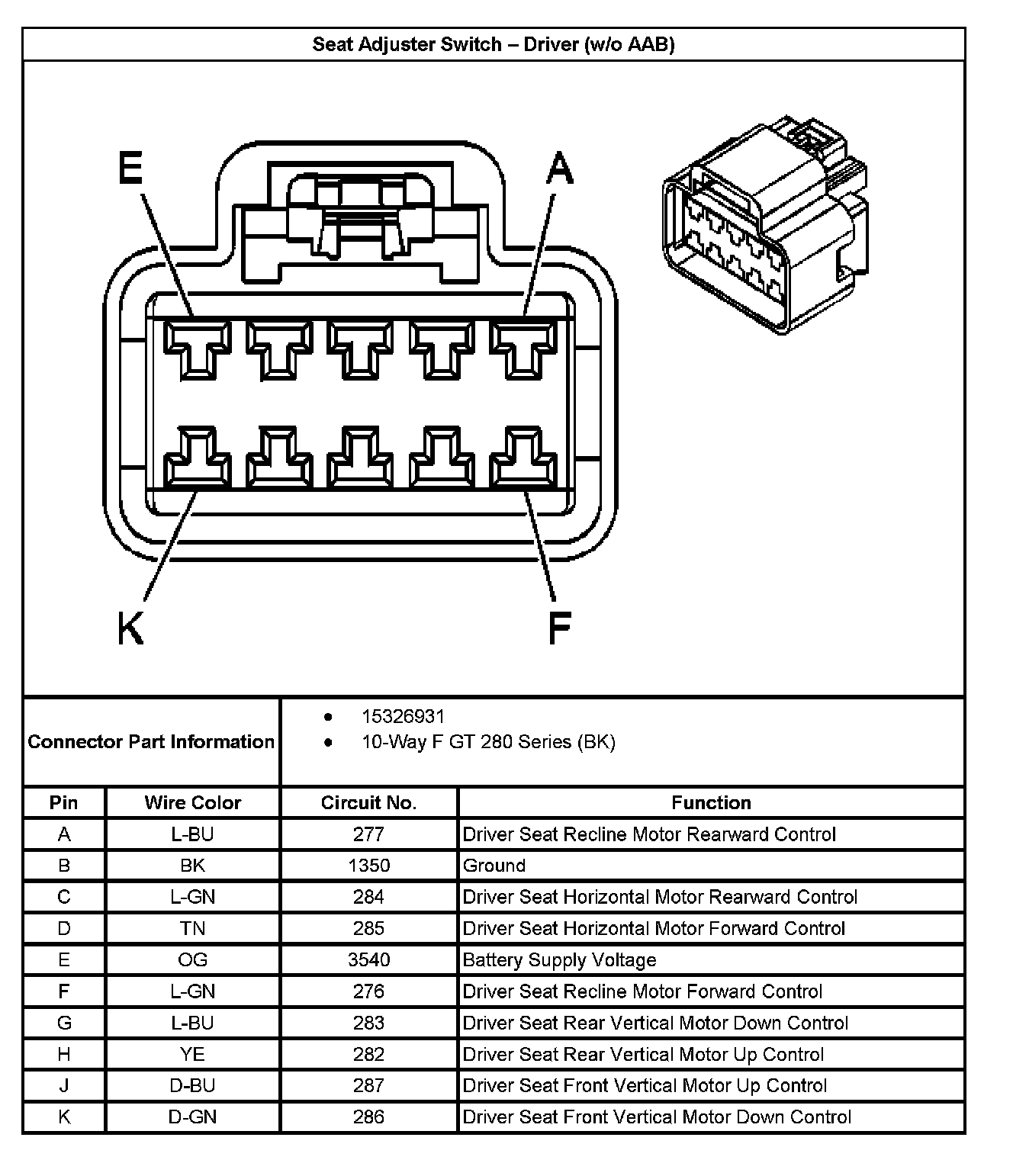 Seat Adjuster Switch – Driver (w/o AAB)

E
A
K
F

Connector Part Information
• 15326931
• 10-Way F GT 280 Series (BK)

| Pin | Wire Color | Circuit No. | Function |
|---|---|---|---|
| A | L-BU | 277 | Driver Seat Recline Motor Rearward Control |
| B | BK | 1350 | Ground |
| C | L-GN | 284 | Driver Seat Horizontal Motor Rearward Control |
| D | TN | 285 | Driver Seat Horizontal Motor Forward Control |
| E | OG | 3540 | Battery Supply Voltage |
| F | L-GN | 276 | Driver Seat Recline Motor Forward Control |
| G | L-BU | 283 | Driver Seat Rear Vertical Motor Down Control |
| H | YE | 282 | Driver Seat Rear Vertical Motor Up Control |
| J | D-BU | 287 | Driver Seat Front Vertical Motor Up Control |
| K | D-GN | 286 | Driver Seat Front Vertical Motor Down Control |