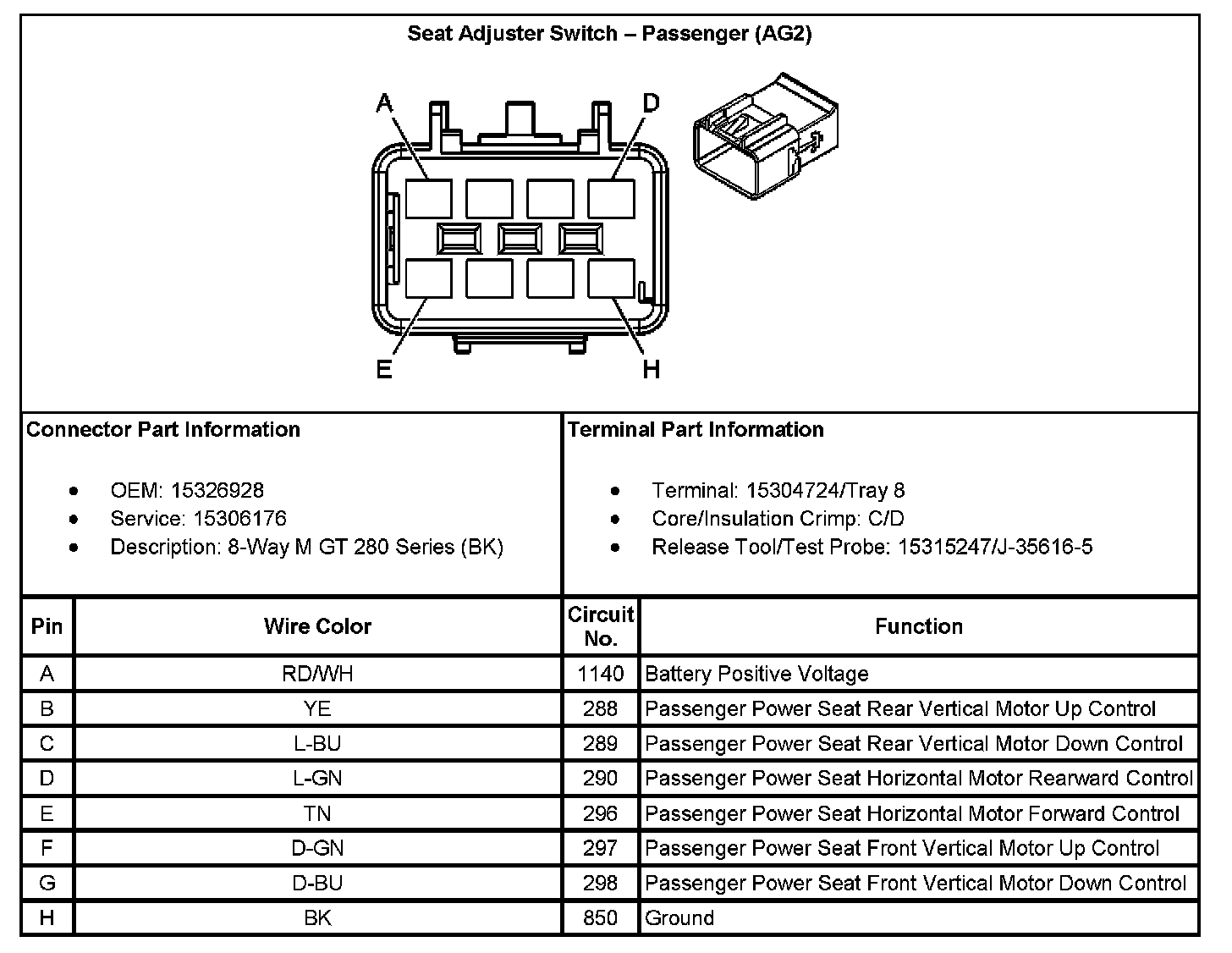 Seat Adjuster Switch – Passenger (AG2)

A
D
E
H

Connector Part Information

- OEM: 15326928
- Service: 15306176
- Description: 8-Way M GT 280 Series (BK)

Terminal Part Information

- Terminal: 15304724/Tray 8
- Core/Insulation Crimp: C/D
- Release Tool/Test Probe: 15315247/J-35616-5

| Pin | Wire Color | Circuit No. | Function |
|---|---|---|---|
| A | RD/WH | 1140 | Battery Positive Voltage |
| B | YE | 288 | Passenger Power Seat Rear Vertical Motor Up Control |
| C | L-BU | 289 | Passenger Power Seat Rear Vertical Motor Down Control |
| D | L-GN | 290 | Passenger Power Seat Horizontal Motor Rearward Control |
| E | TN | 296 | Passenger Power Seat Horizontal Motor Forward Control |
| F | D-GN | 297 | Passenger Power Seat Front Vertical Motor Up Control |
| G | D-BU | 298 | Passenger Power Seat Front Vertical Motor Down Control |
| H | BK | 850 | Ground |