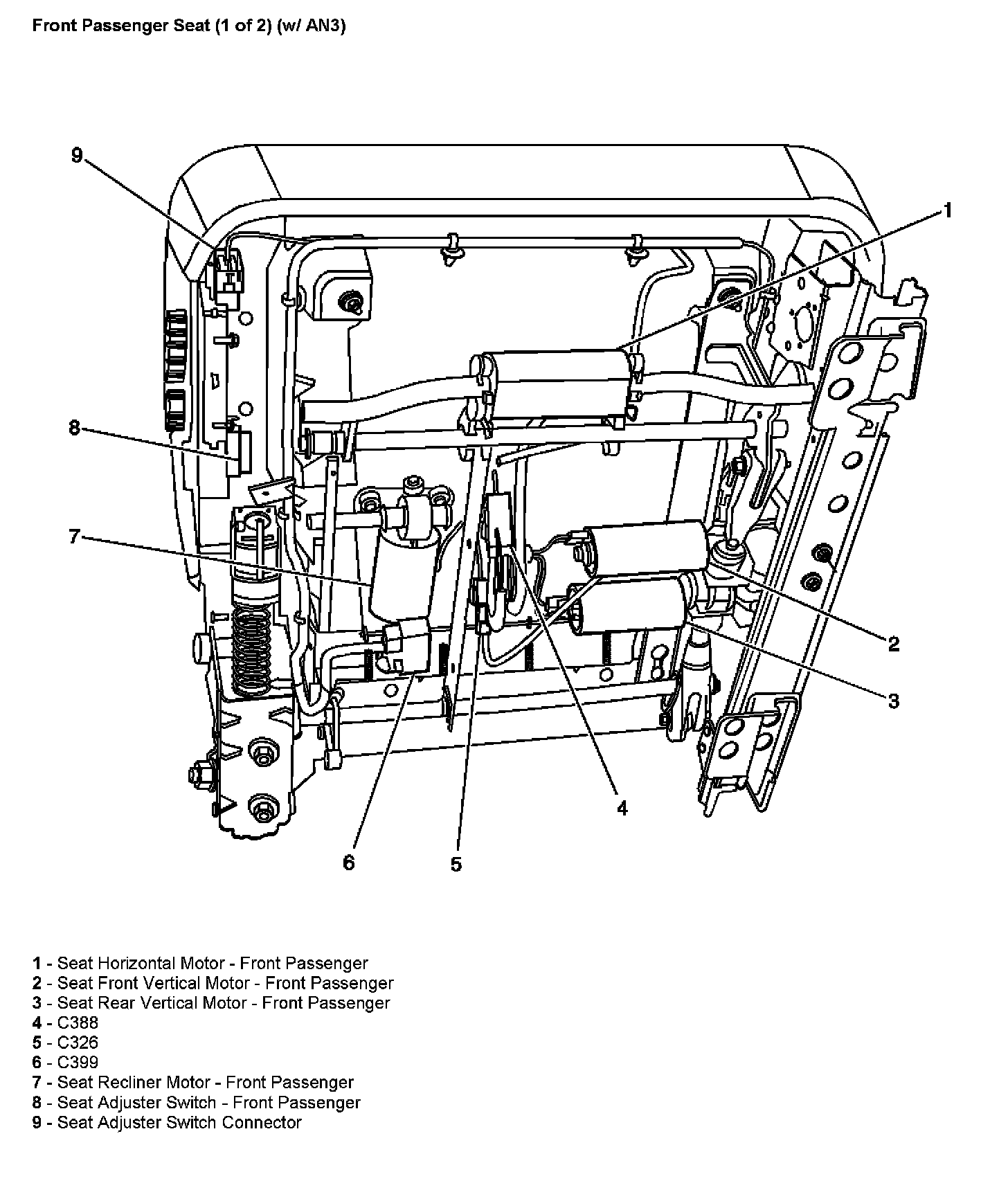 Front Passenger Seat (1 of 2) (w/ AN3)

9

1

8

7

2

3

4

6

5

1 - Seat Horizontal Motor - Front Passenger
2 - Seat Front Vertical Motor - Front Passenger
3 - Seat Rear Vertical Motor - Front Passenger
4 - C388
5 - C326
6 - C399
7 - Seat Recliner Motor - Front Passenger
8 - Seat Adjuster Switch - Front Passenger
9 - Seat Adjuster Switch Connector