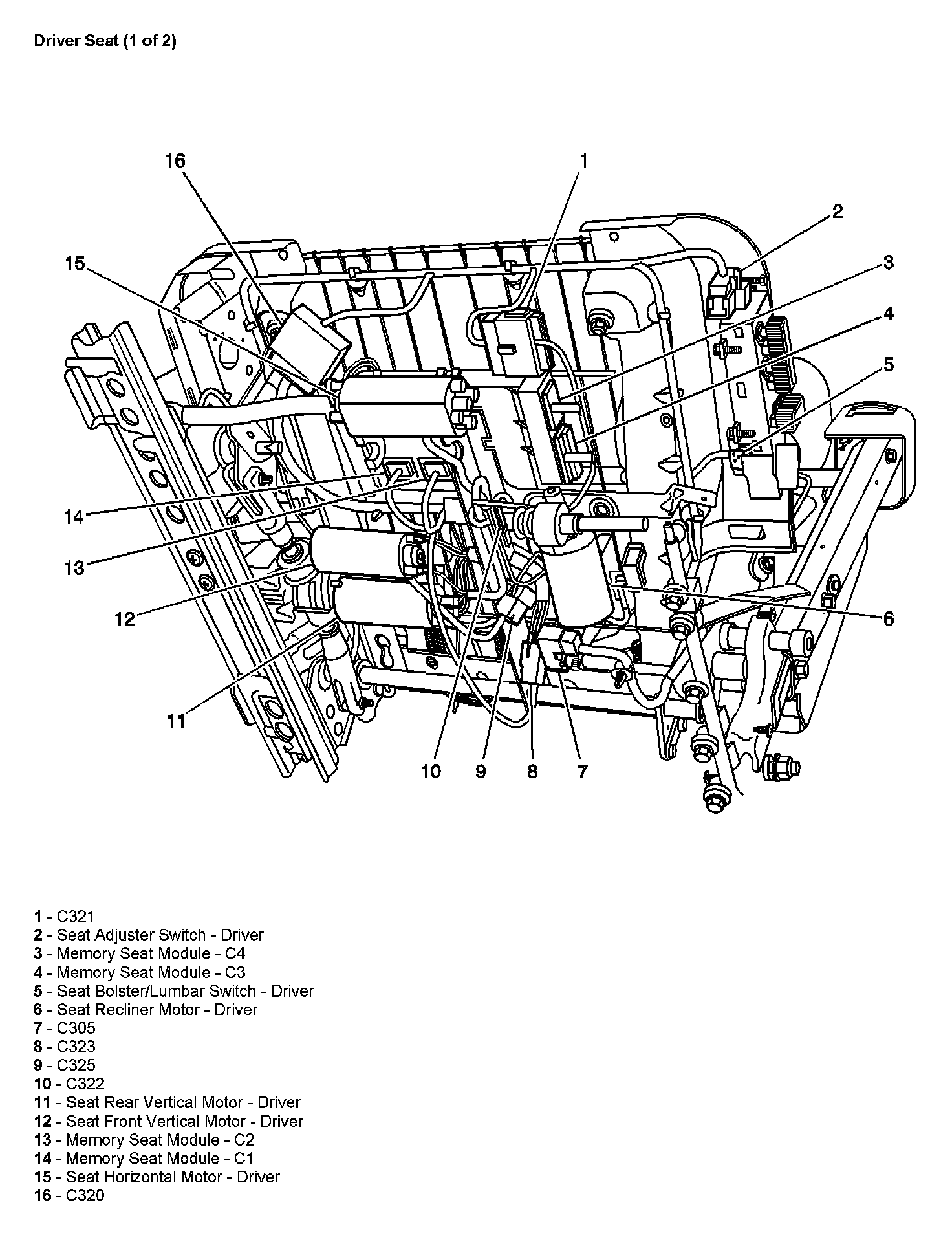 Driver Seat (1 of 2)

16
1
2
15
3
4
5
14
13
12
6
11
10 9 8 7

1 - C321
2 - Seat Adjuster Switch - Driver
3 - Memory Seat Module - C4
4 - Memory Seat Module - C3
5 - Seat Bolster/Lumbar Switch - Driver
6 - Seat Recliner Motor - Driver
7 - C305
8 - C323
9 - C325
10 - C322
11 - Seat Rear Vertical Motor - Driver
12 - Seat Front Vertical Motor - Driver
13 - Memory Seat Module - C2
14 - Memory Seat Module - C1
15 - Seat Horizontal Motor - Driver
16 - C320