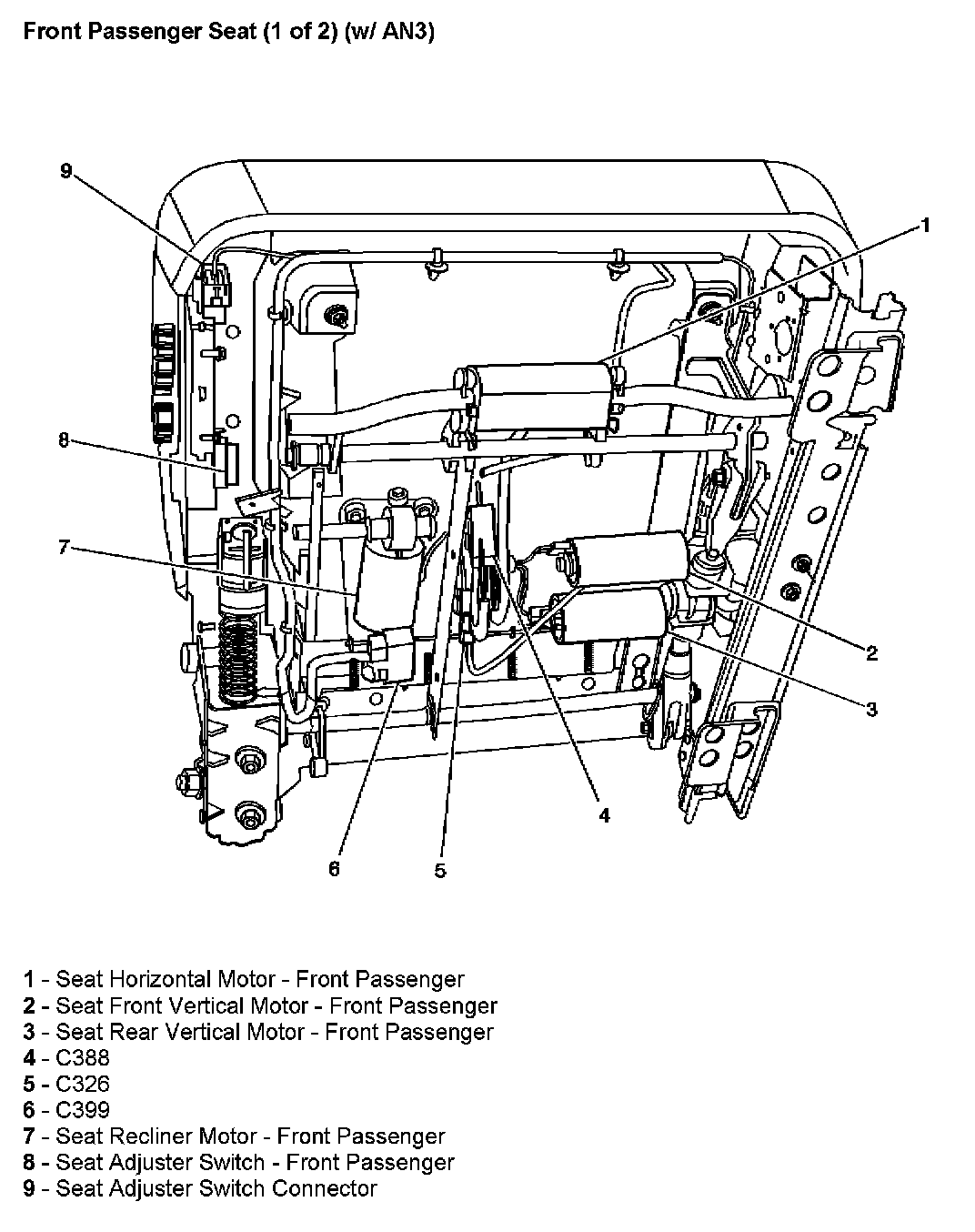 Front Passenger Seat (1 of 2) (w/ AN3)

9
1
8
7
2
3
4
6
5

1 - Seat Horizontal Motor - Front Passenger
2 - Seat Front Vertical Motor - Front Passenger
3 - Seat Rear Vertical Motor - Front Passenger
4 - C388
5 - C326
6 - C399
7 - Seat Recliner Motor - Front Passenger
8 - Seat Adjuster Switch - Front Passenger
9 - Seat Adjuster Switch Connector